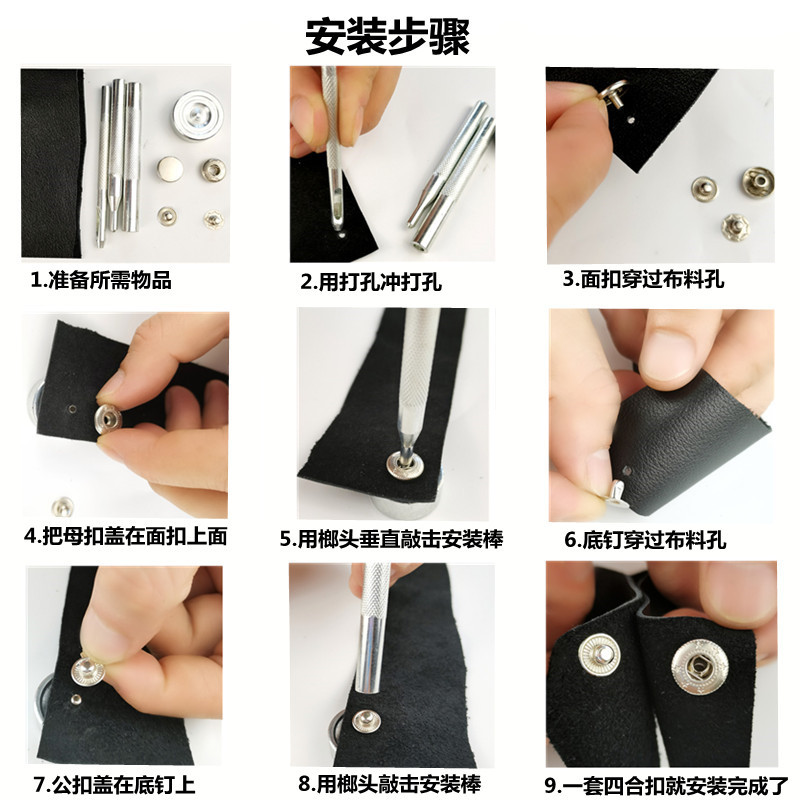 安装步骤

1.准备所需物品

2.用打孔冲打孔

3.面扣穿过布料孔

4.把母扣盖在面扣上面

5.用榔头垂直敲击安装棒

6.底钉穿过布料孔

7.公扣盖在底钉上

8.用榔头敲击安装棒

9.一套四合扣就安装完成了