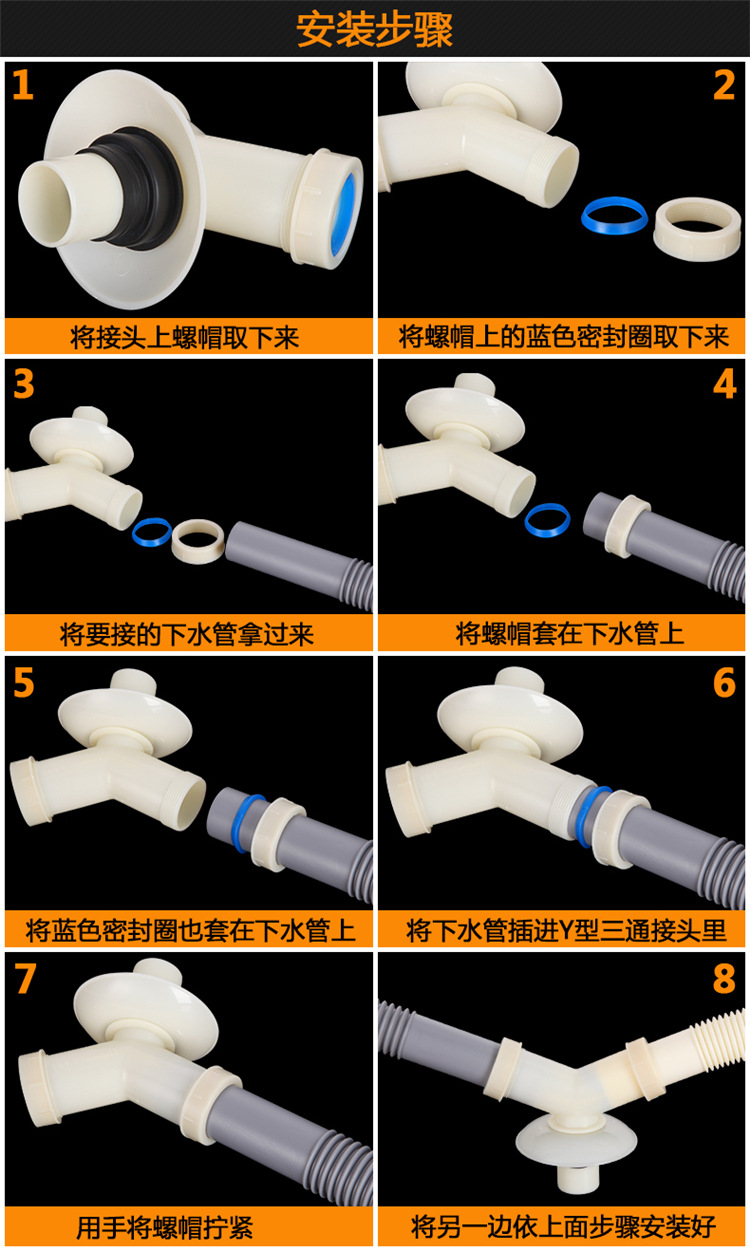 安装步骤

1
将接头上螺帽取下来

2
将螺帽上的蓝色密封圈取下来

3
将要接的下水管拿过来

4
将螺帽套在下水管上

5
将蓝色密封圈也套在下水管上

6
将下水管插进Y型三通接头里

7
用手将螺帽拧紧

8
将另一边依上面步骤安装好