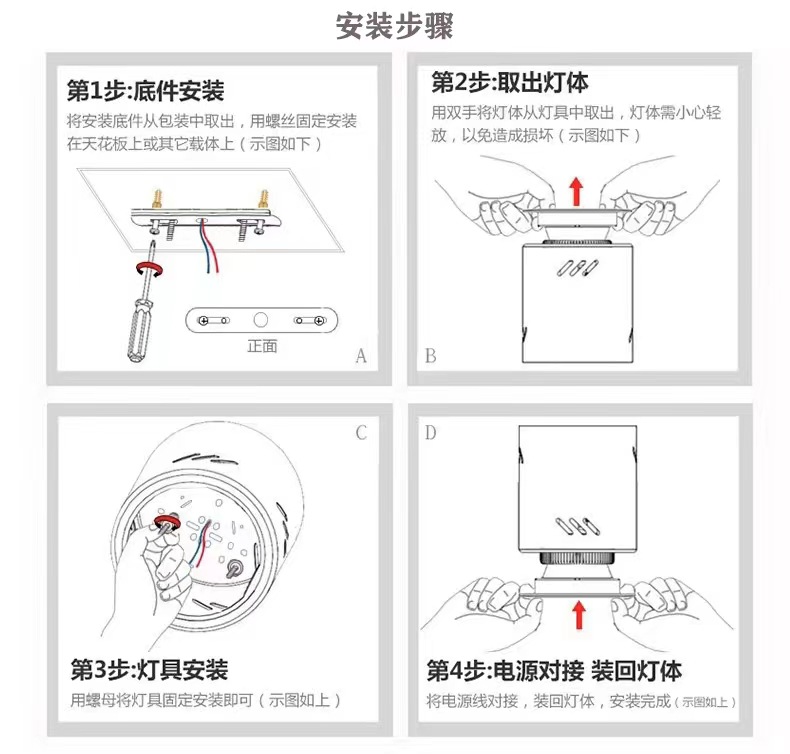 安装步骤

第1步:底件安装
将安装底件从包装中取出，用螺丝固定安装在天花板上或其它载体上（示图如下）

正面
A

第2步:取出灯体
用双手将灯体从灯具中取出，灯体需小心轻放，以免造成损坏（示图如下）

B

C

第3步:灯具安装
用螺母将灯具固定安装即可（示图如上）

D

第4步:电源对接 装回灯体
将电源线对接，装回灯体，安装完成（示图如上）