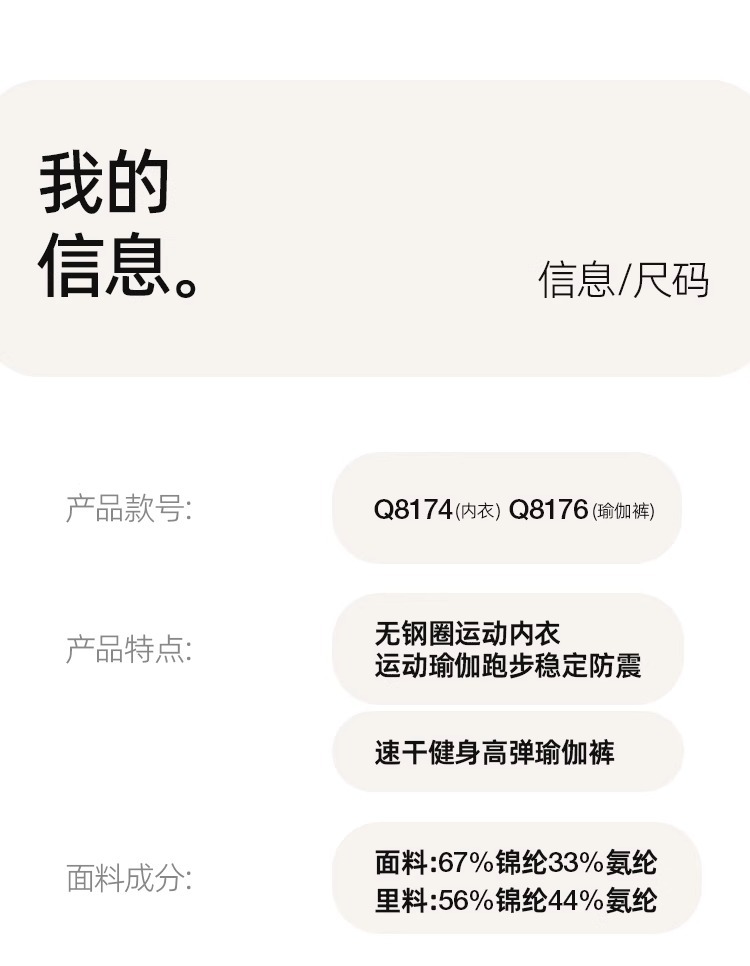 我的
信息。

信息/尺码

产品款号:

Q8174(内衣) Q8176(瑜伽裤)

产品特点:

无钢圈运动内衣
运动瑜伽跑步稳定防震

速干健身高弹瑜伽裤

面料成分:

面料:67%锦纶33%氨纶
里料:56%锦纶44%氨纶