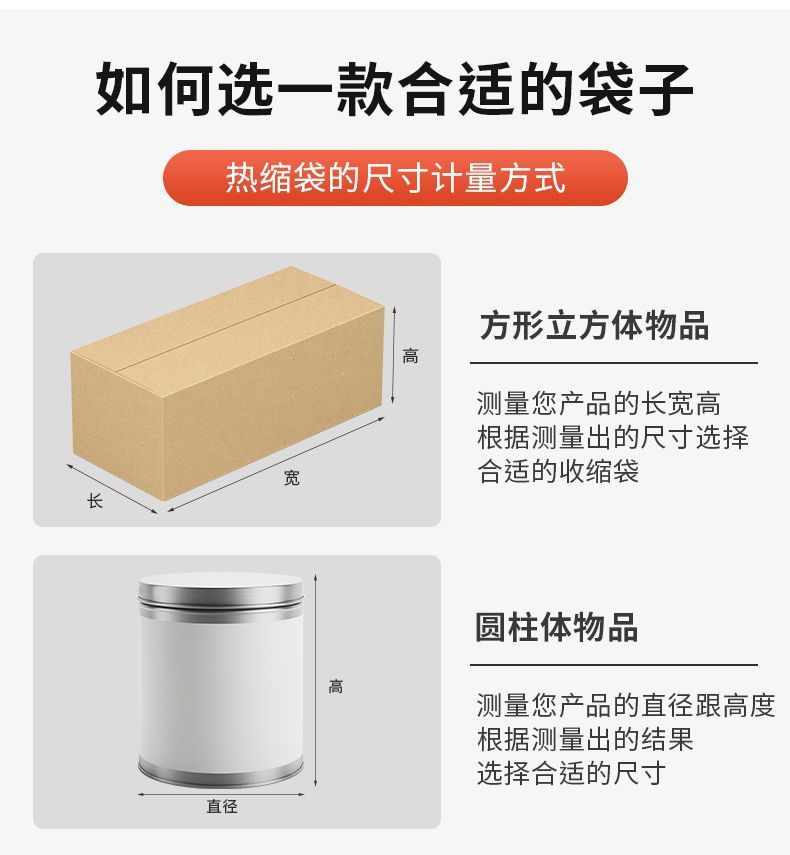 如何选一款合适的袋子

热缩袋的尺寸计量方式

高

宽

长

方形立方体物品

测量您产品的长宽高
根据测量出的尺寸选择
合适的收缩袋

高

直径

圆柱体物品

测量您产品的直径跟高度
根据测量出的结果
选择合适的尺寸