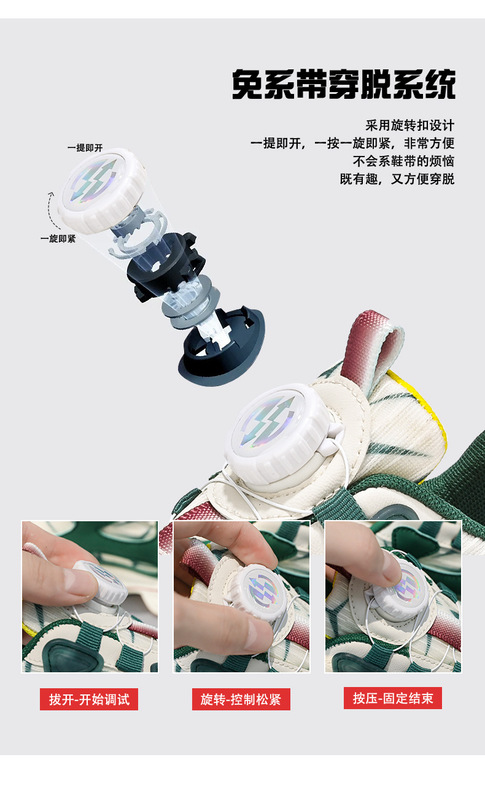 免系带穿脱系统

采用旋转扣设计
一提即开，一按一旋即紧，非常方便
不会系鞋带的烦恼
既有趣，又方便穿脱

一提即开

一旋即紧

拔开-开始调试

旋转-控制松紧

按压-固定结束