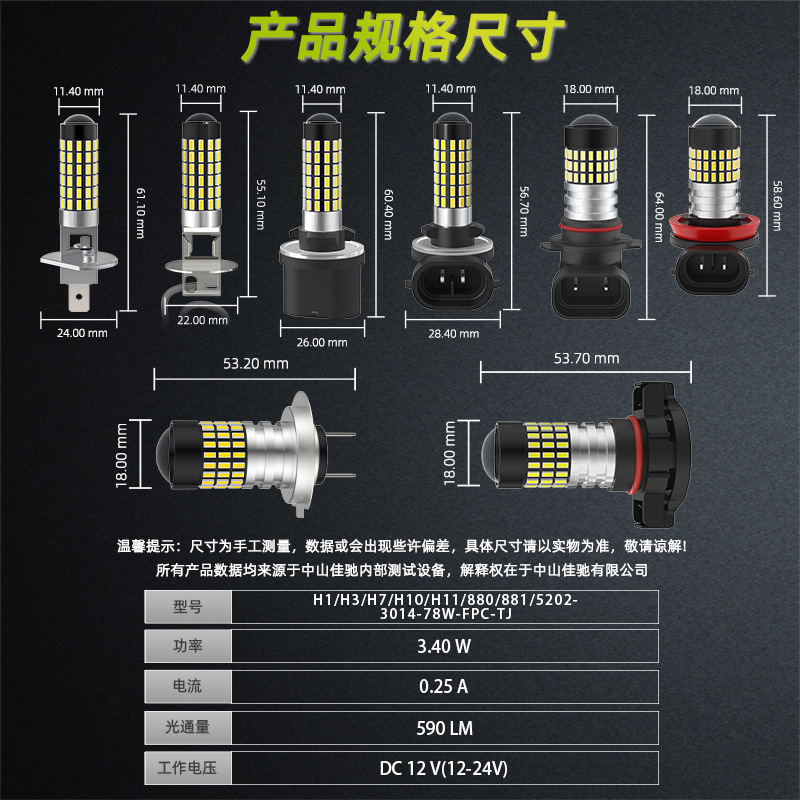 产品规格尺寸

11.40 mm
61.10 mm
24.00 mm

11.40 mm
55.10 mm
22.00 mm

11.40 mm
60.40 mm
26.00 mm

11.40 mm
56.70 mm
28.40 mm

18.00 mm
64.00 mm

18.00 mm
58.60 mm

53.20 mm
18.00 mm

53.70 mm
18.00 mm

温馨提示：尺寸为手工测量，数据或会出现些许偏差，具体尺寸请以实物为准，敬请谅解！
所有产品数据均来源于中山佳驰内部测试设备，解释权在于中山佳驰有限公司

| 型号 | H1/H3/H7/H10/H11/880/881/5202-3014-78W-FPC-TJ |
|---|---|
| 功率 | 3.40 W |
| 电流 | 0.25 A |
| 光通量 | 590 LM |
| 工作电压 | DC 12 V(12-24V) |