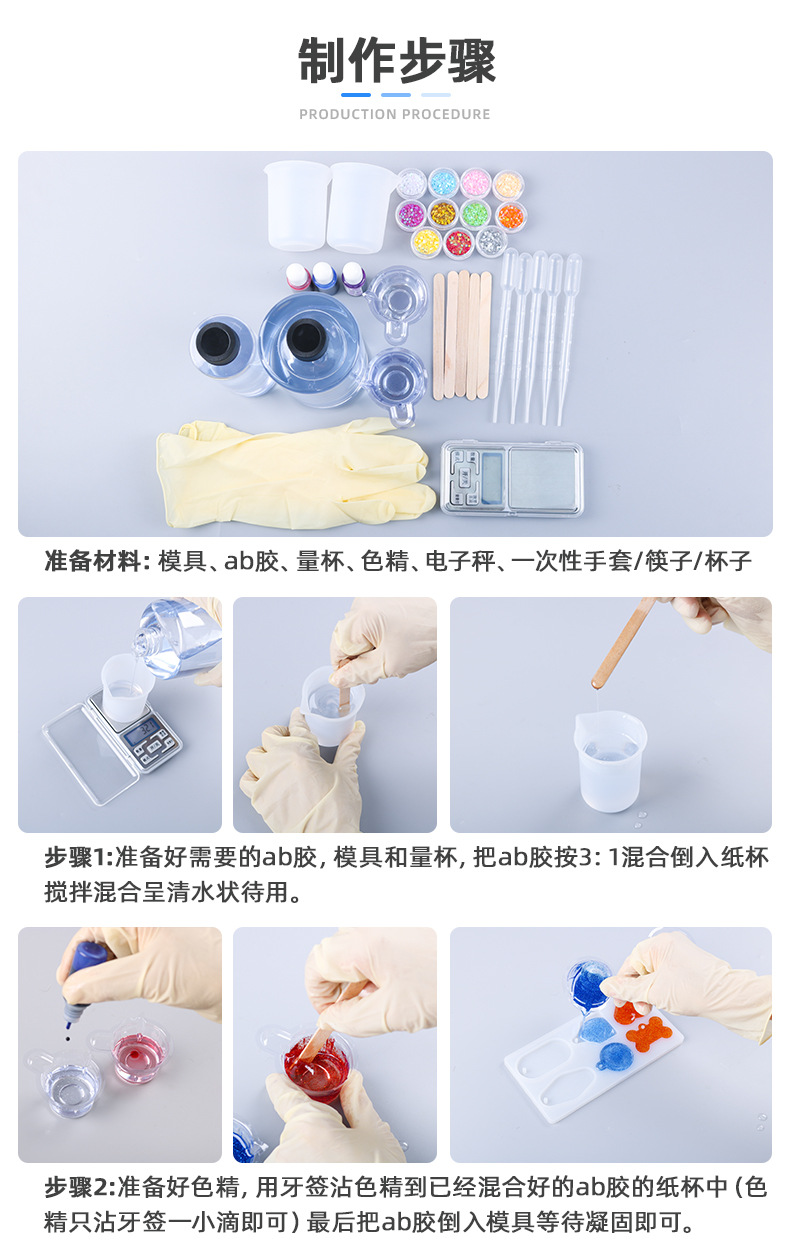 制作步骤

PRODUCTION PROCEDURE

准备材料：模具、ab胶、量杯、色精、电子秤、一次性手套/筷子/杯子

步骤1:准备好需要的ab胶，模具和量杯，把ab胶按3：1混合倒入纸杯搅拌混合呈清水状待用。

步骤2:准备好色精，用牙签沾色精到已经混合好的ab胶的纸杯中（色精只沾牙签一小滴即可）最后把ab胶倒入模具等待凝固即可。