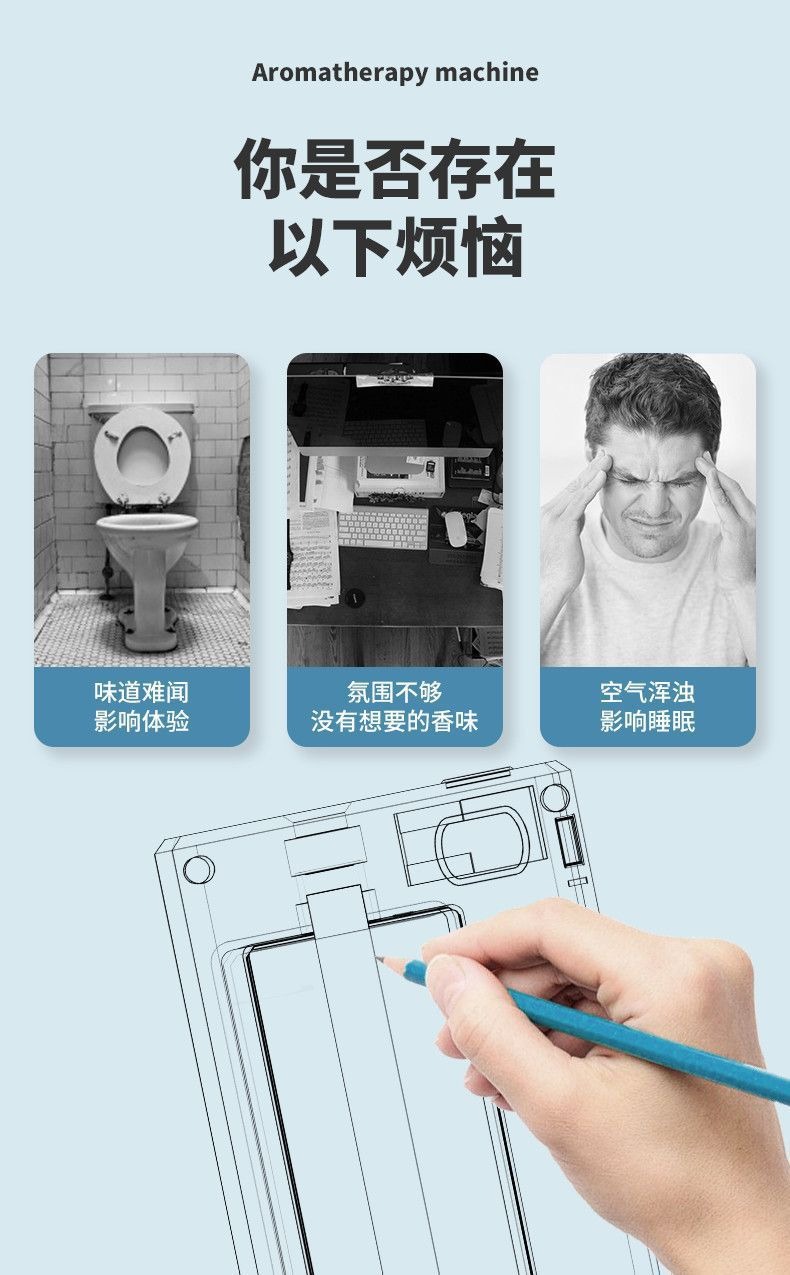 Aromatherapy machine

你是否存在
以下烦恼

味道难闻
影响体验

氛围不够
没有想要的香味

空气浑浊
影响睡眠