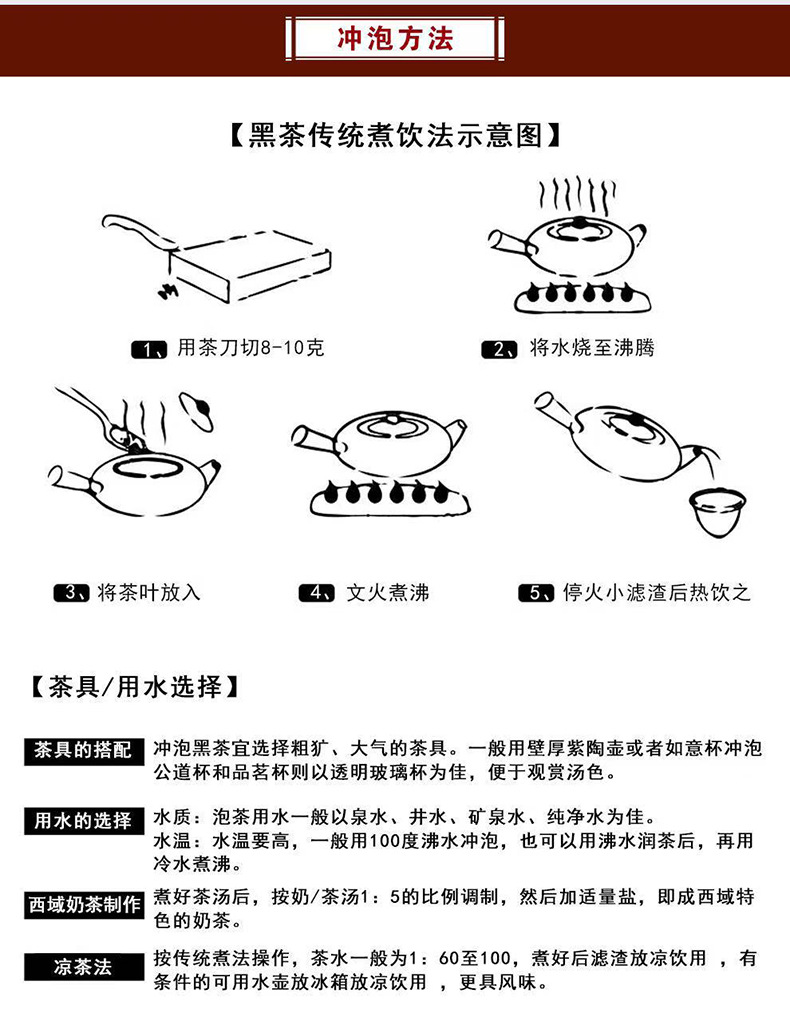 冲泡方法

【黑茶传统煮饮法示意图】

1、用茶刀切8-10克

2、将水烧至沸腾

3、将茶叶放入

4、文火煮沸

5、停火小滤渣后热饮之

【茶具/用水选择】

茶具的搭配 冲泡黑茶宜选择粗犷、大气的茶具。一般用壁厚紫陶壶或者如意杯冲泡公道杯和品茗杯则以透明玻璃杯为佳，便于观赏汤色。

用水的选择 水质：泡茶用水一般以泉水、井水、矿泉水、纯净水为佳。
水温：水温要高，一般用100度沸水冲泡，也可以用沸水润茶后，再用冷水煮沸。

西域奶茶制作 煮好茶汤后，按奶/茶汤1：5的比例调制，然后加适量盐，即成西域特色的奶茶。

凉茶法 按传统煮法操作，茶水一般为1：60至100，煮好后滤渣放凉饮用 ，有条件的可用水壶放冰箱放凉饮用 ，更具风味。