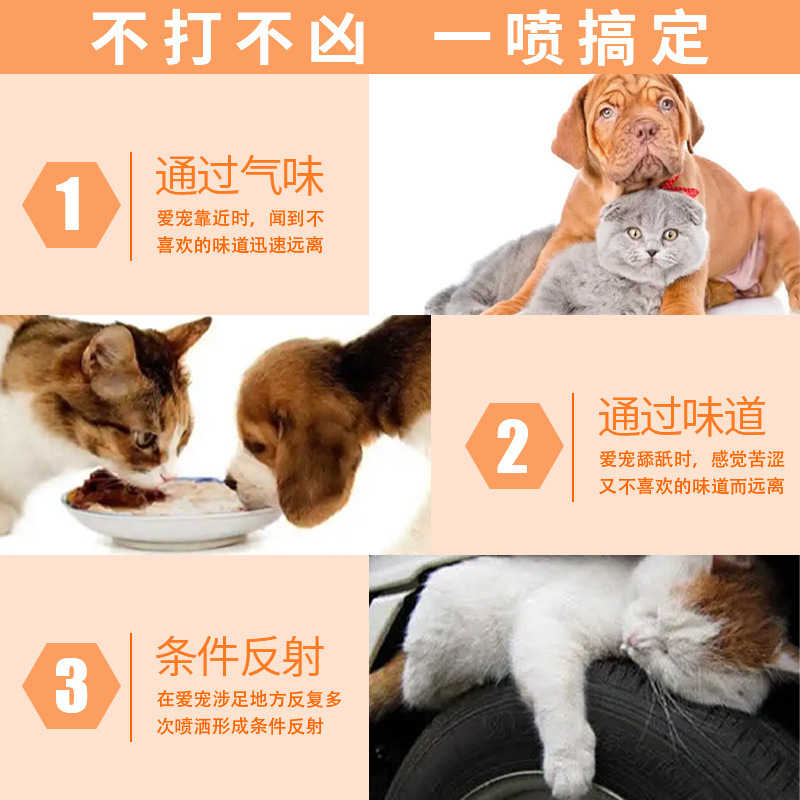 不打不凶 一喷搞定

1

通过气味

爱宠靠近时，闻到不喜欢的味道迅速远离

2

通过味道

爱宠舔舐时，感觉苦涩又不喜欢的味道而远离

3

条件反射

在爱宠涉足地方反复多次喷洒形成条件反射