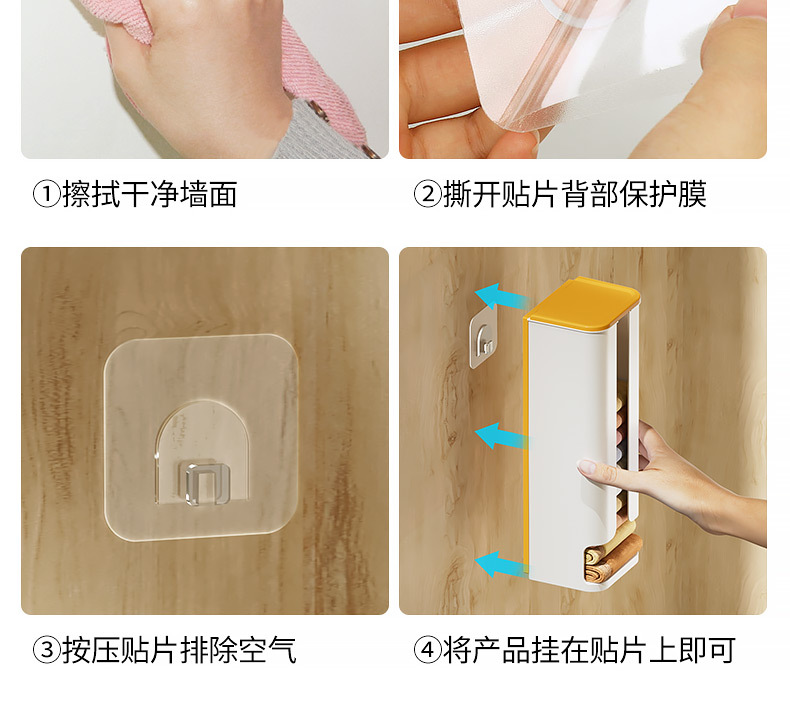 ①擦拭干净墙面

②撕开贴片背部保护膜

③按压贴片排除空气

④将产品挂在贴片上即可