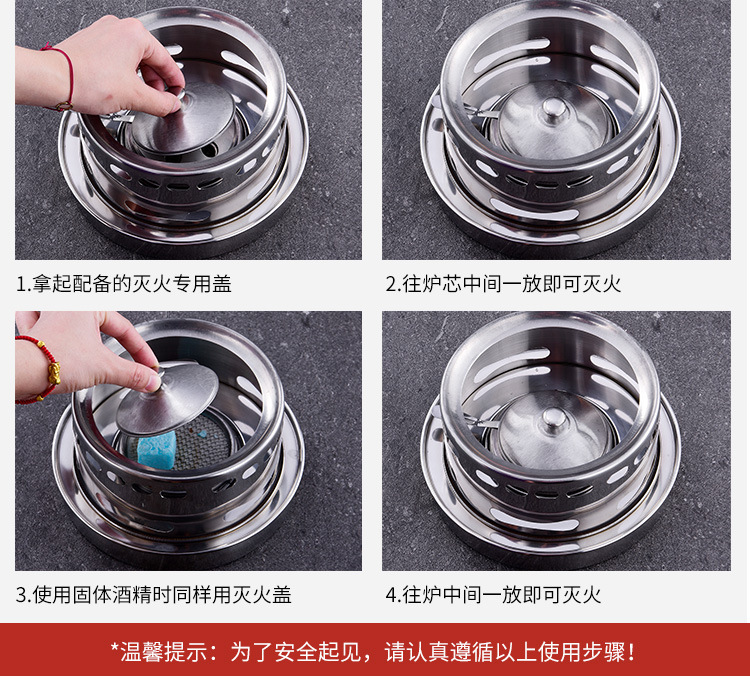 1.拿起配备的灭火专用盖

2.往炉芯中间一放即可灭火

3.使用固体酒精时同样用灭火盖

4.往炉中间一放即可灭火

*温馨提示：为了安全起见，请认真遵循以上使用步骤！