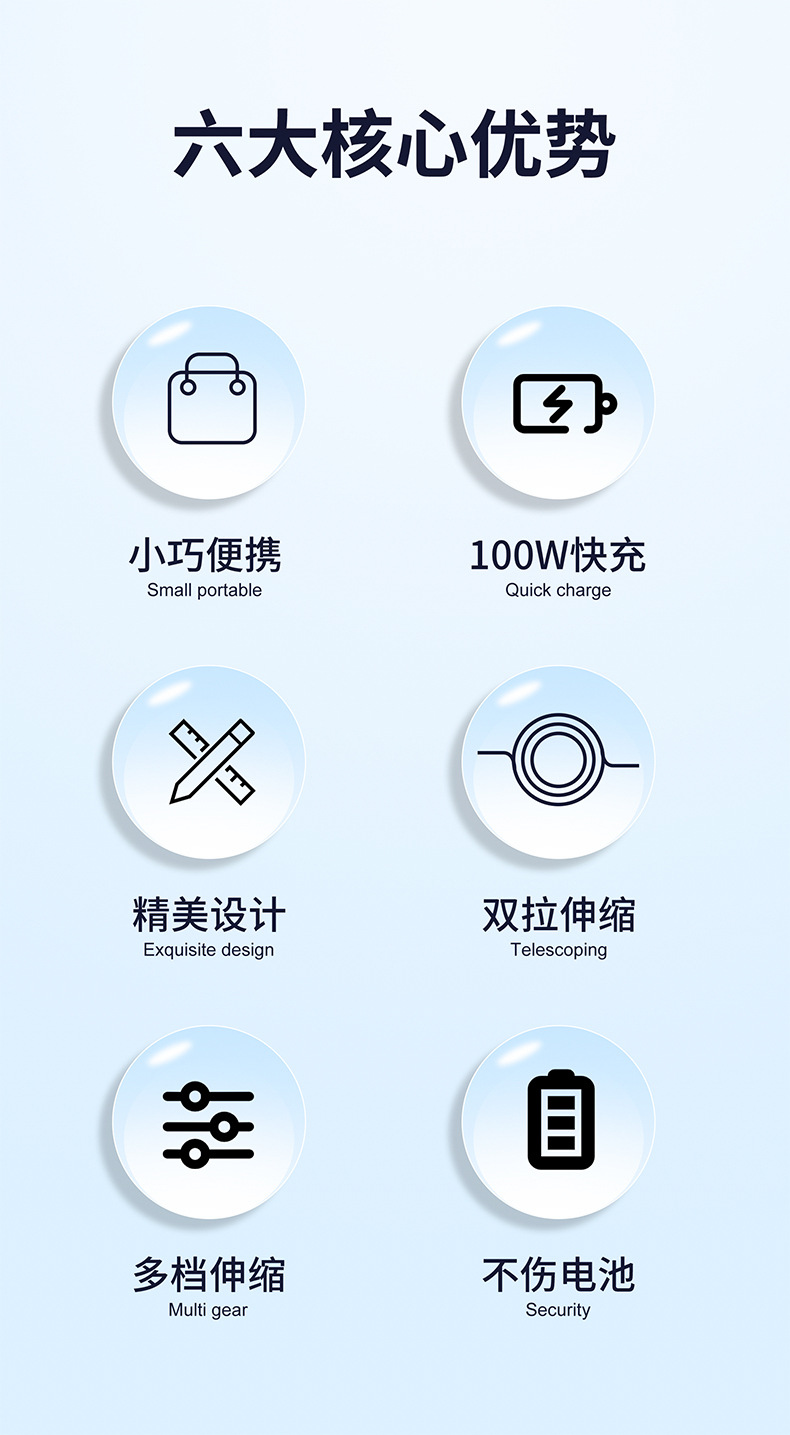 六大核心优势

小巧便携
Small portable

100W快充
Quick charge

精美设计
Exquisite design

双拉伸缩
Telescoping

多档伸缩
Multi gear

不伤电池
Security