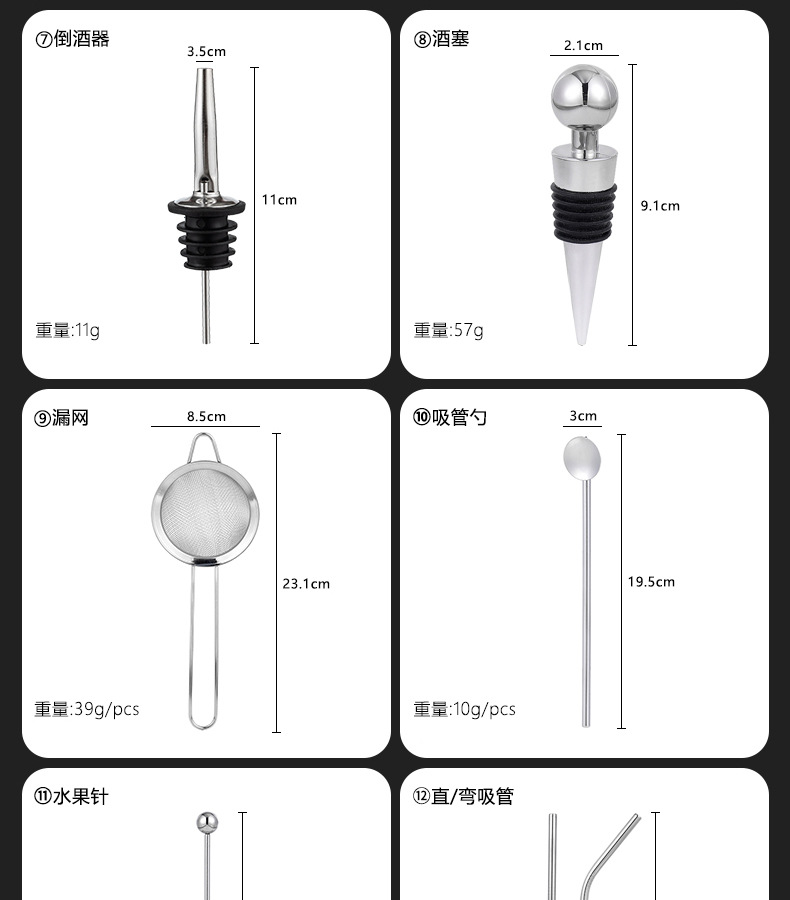 ⑦倒酒器
3.5cm
11cm
重量:11g

⑧酒塞
2.1cm
9.1cm
重量:57g

⑨漏网
8.5cm
23.1cm
重量:39g/pcs

⑩吸管勺
3cm
19.5cm
重量:10g/pcs

⑪水果针

⑫直/弯吸管