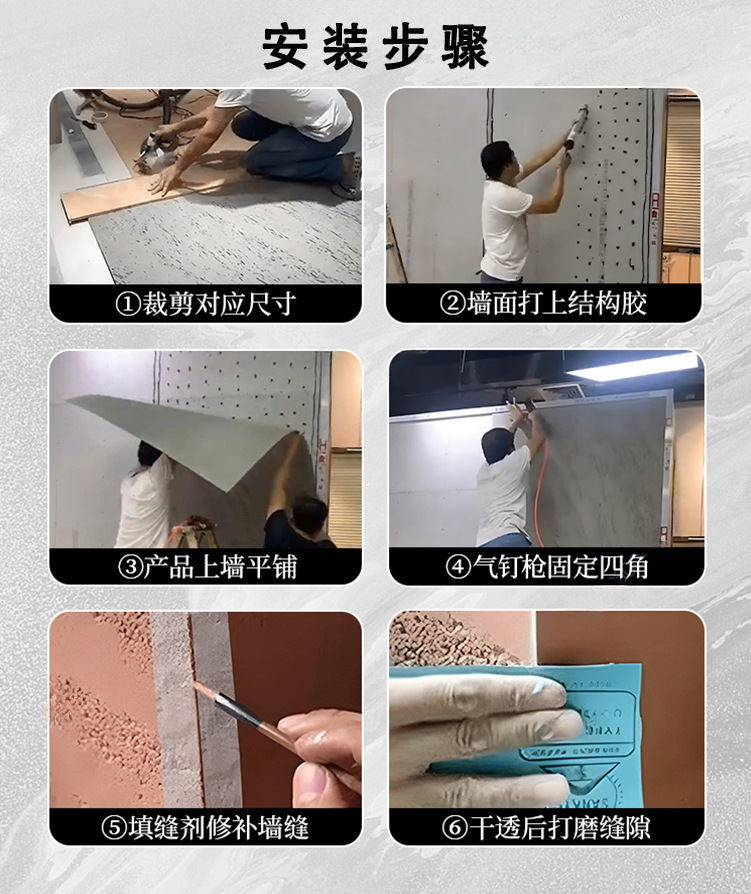 安装步骤

①裁剪对应尺寸

②墙面打上结构胶

③产品上墙平铺

④气钉枪固定四角

⑤填缝剂修补墙缝

⑥干透后打磨缝隙