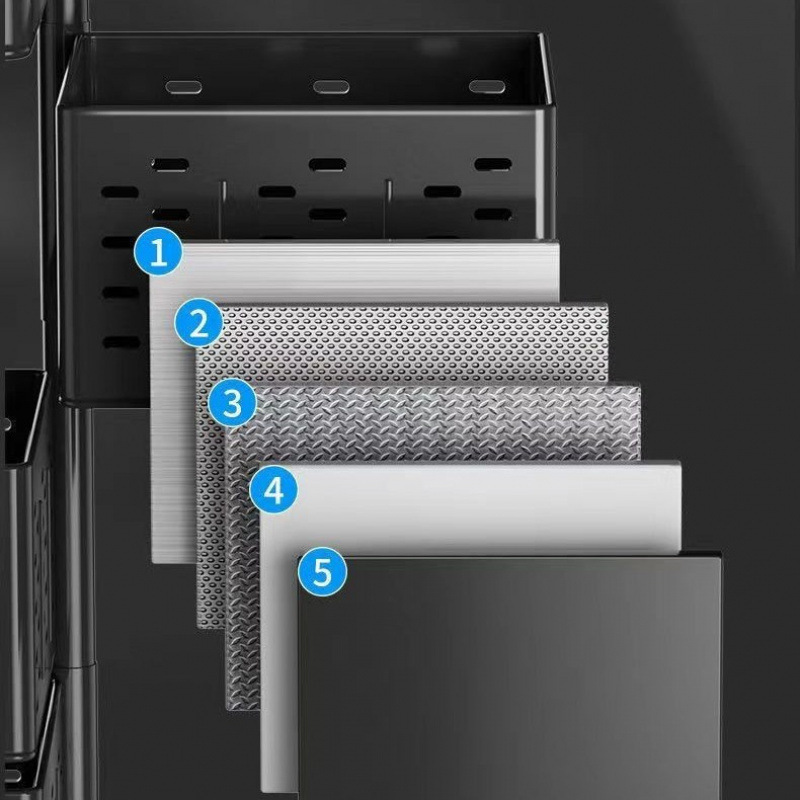 1
2
3
4
5