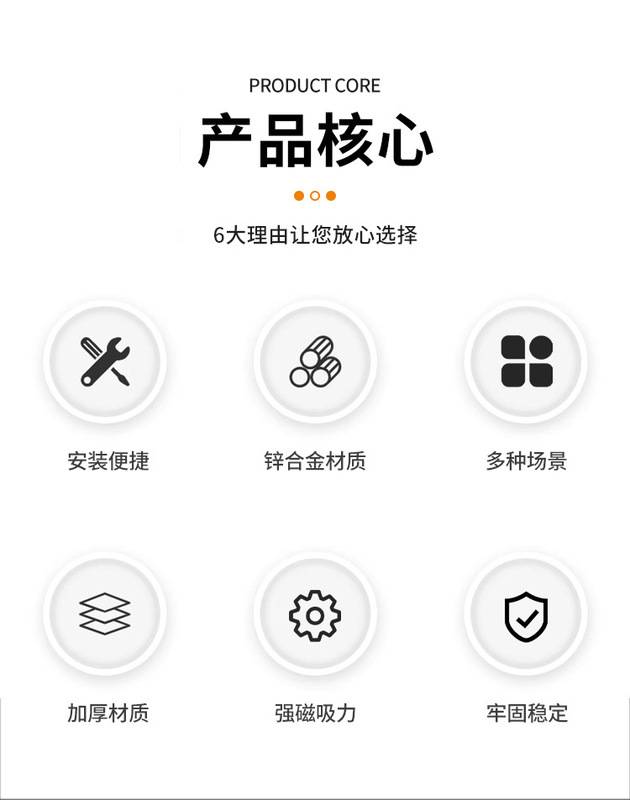 PRODUCT CORE

产品核心

6大理由让您放心选择

安装便捷

锌合金材质

多种场景

加厚材质

强磁吸力

牢固稳定