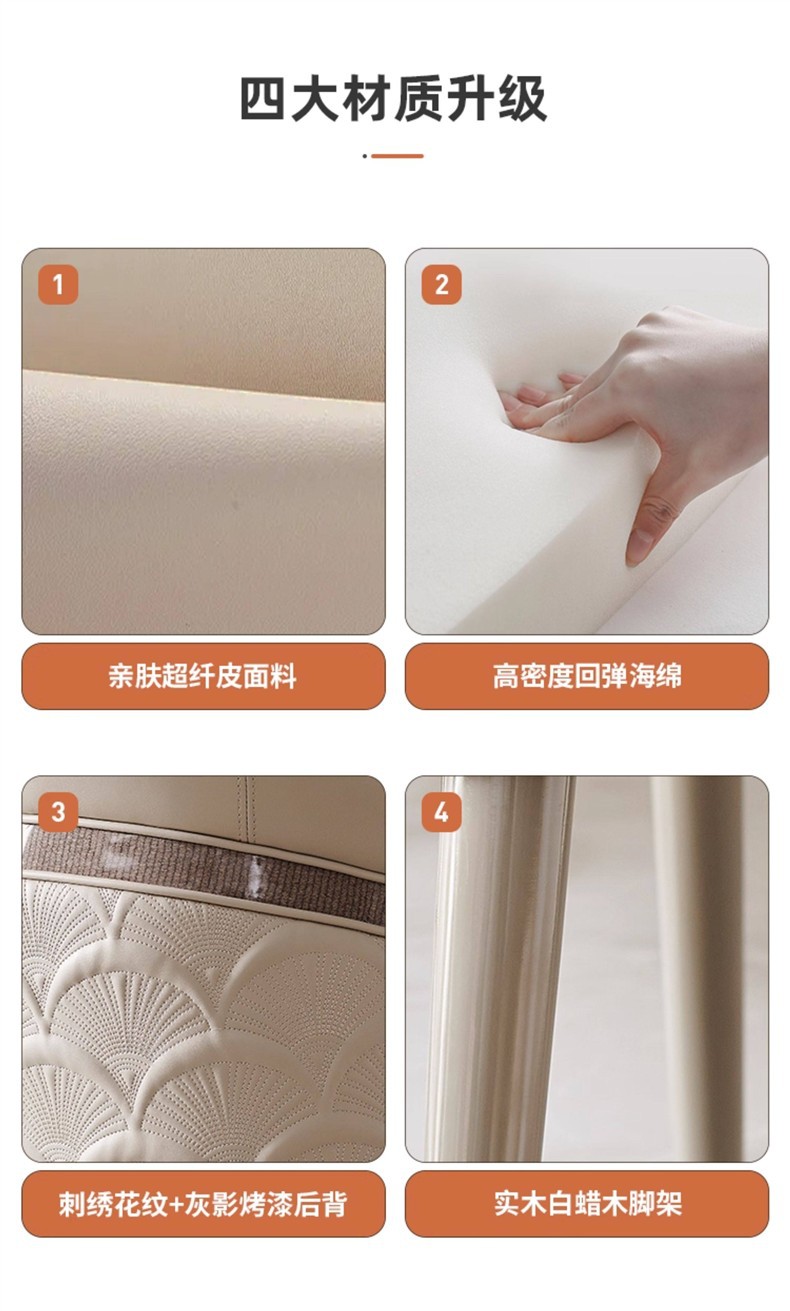 四大材质升级

1

亲肤超纤皮面料

2

高密度回弹海绵

3

刺绣花纹+灰影烤漆后背

4

实木白蜡木脚架