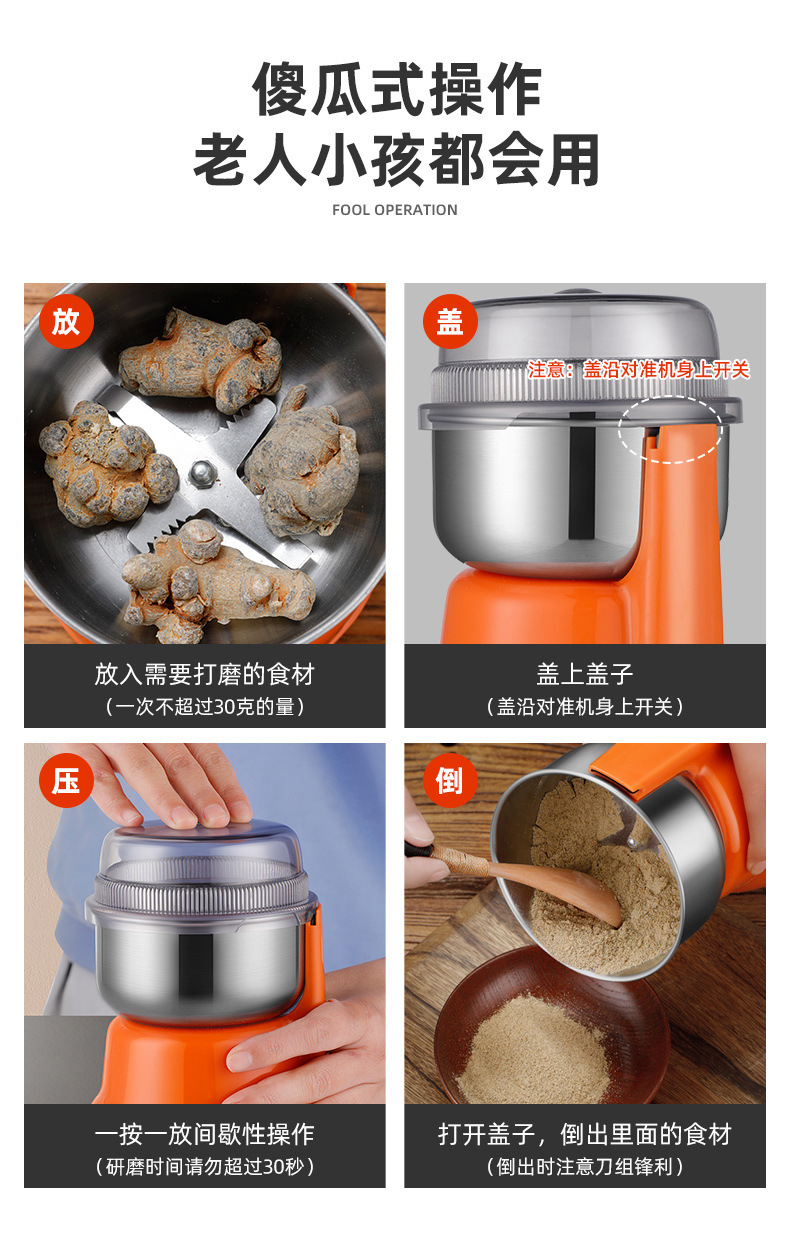 傻瓜式操作
老人小孩都会用

FOOL OPERATION

放

放入需要打磨的食材
（一次不超过30克的量）

盖

注意：盖沿对准机身上开关

盖上盖子
（盖沿对准机身上开关）

压

一按一放间歇性操作
（研磨时间请勿超过30秒）

倒

打开盖子，倒出里面的食材
（倒出时注意刀组锋利）