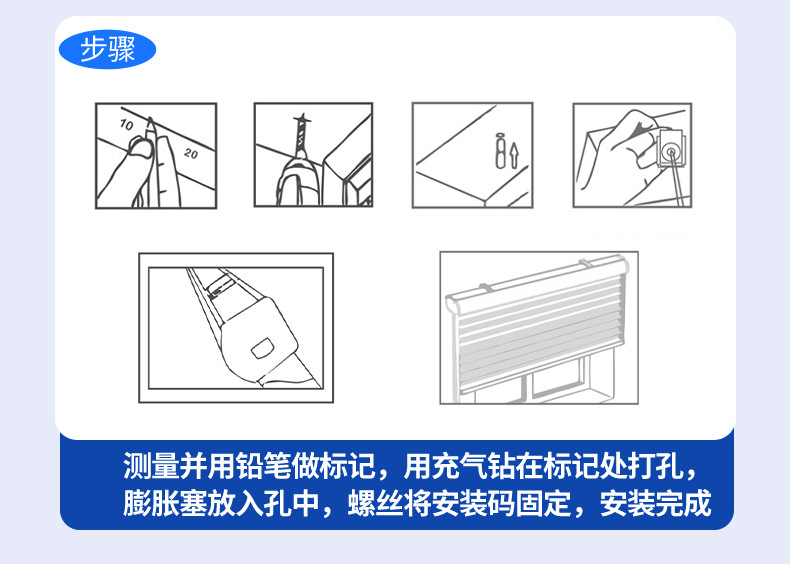 步骤

10

20

测量并用铅笔做标记，用充气钻在标记处打孔，膨胀塞放入孔中，螺丝将安装码固定，安装完成