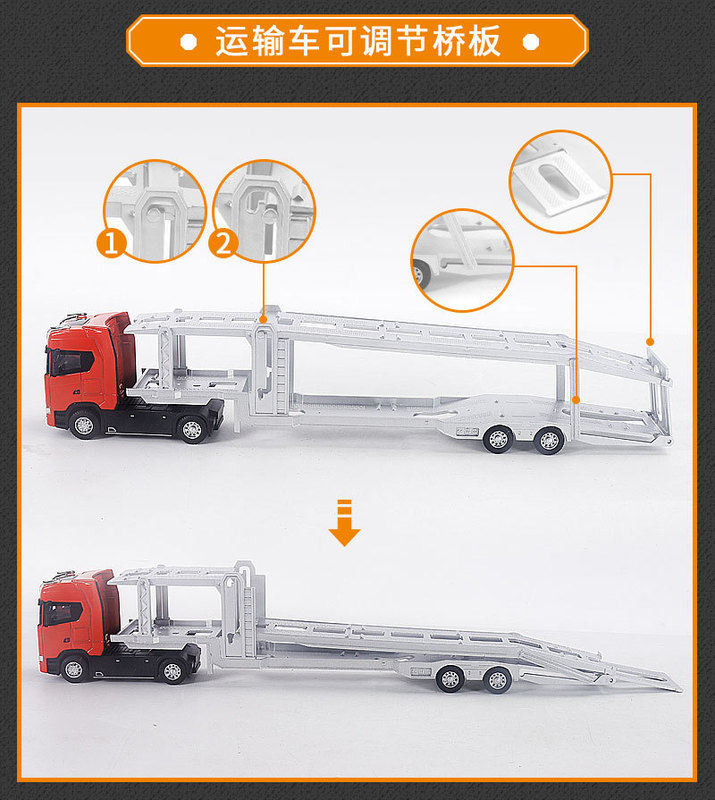 运输车可调节桥板

1

2