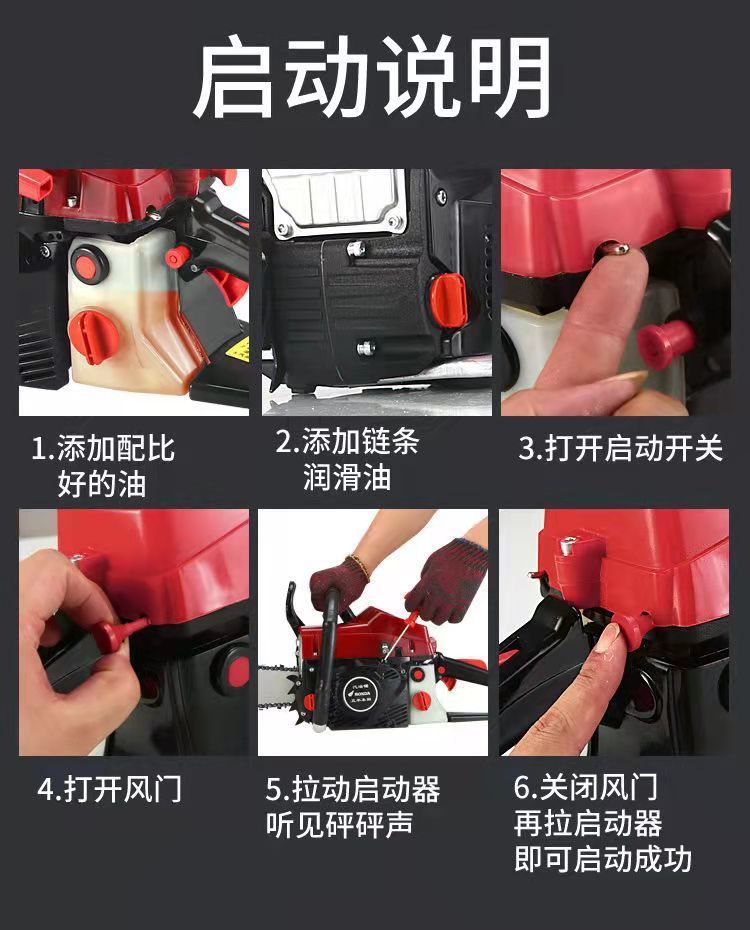 启动说明

1.添加配比好的油

2.添加链条润滑油

3.打开启动开关

4.打开风门

5.拉动启动器听见砰砰声

6.关闭风门再拉启动器即可启动成功