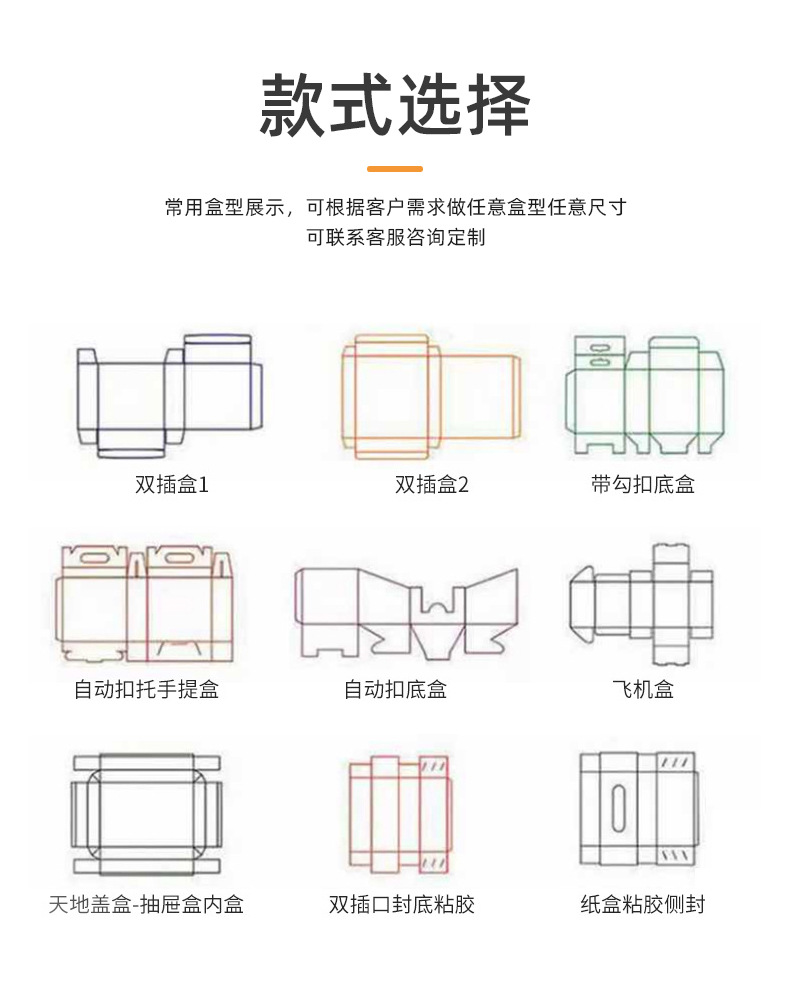 款式选择

常用盒型展示，可根据客户需求做任意盒型任意尺寸
可联系客服咨询定制

双插盒1

双插盒2

带勾扣底盒

自动扣托手提盒

自动扣底盒

飞机盒

天地盖盒-抽屉盒内盒

双插口封底粘胶

纸盒粘胶侧封