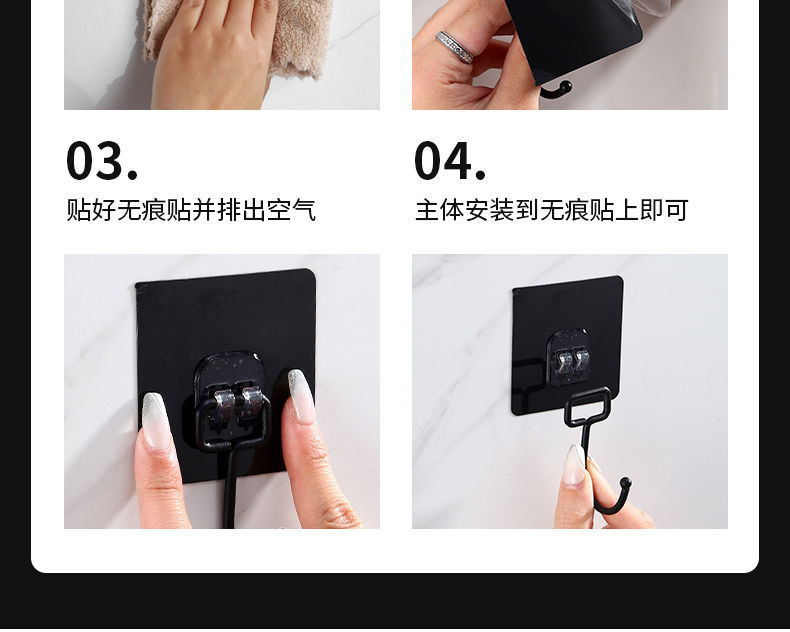 03.
贴好无痕贴并排出空气

04.
主体安装到无痕贴上即可