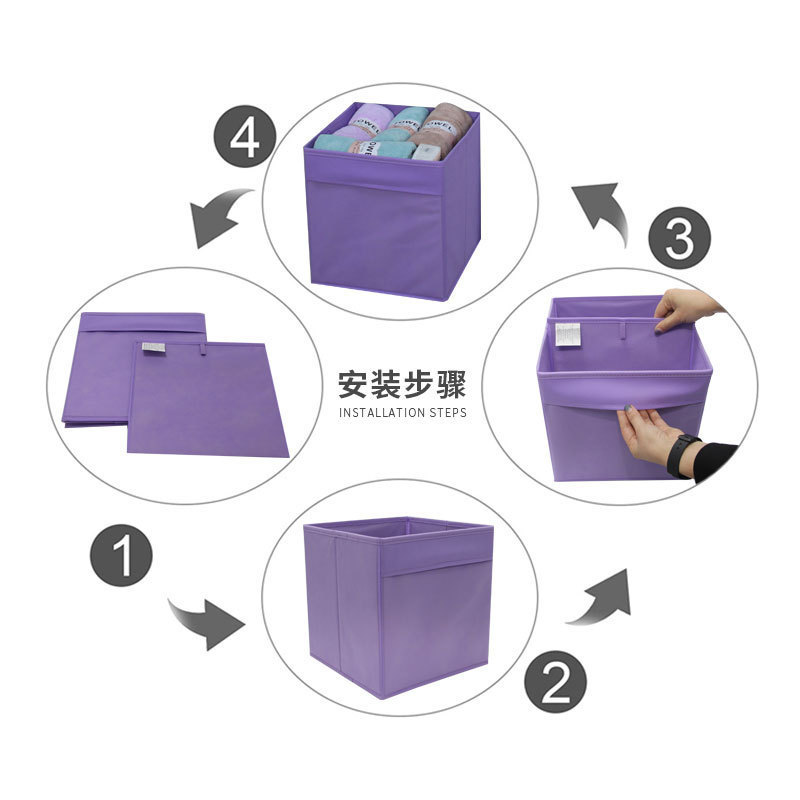 4

TOWEL
TOWEL
TOWEL

3

安装步骤
INSTALLATION STEPS

1

2