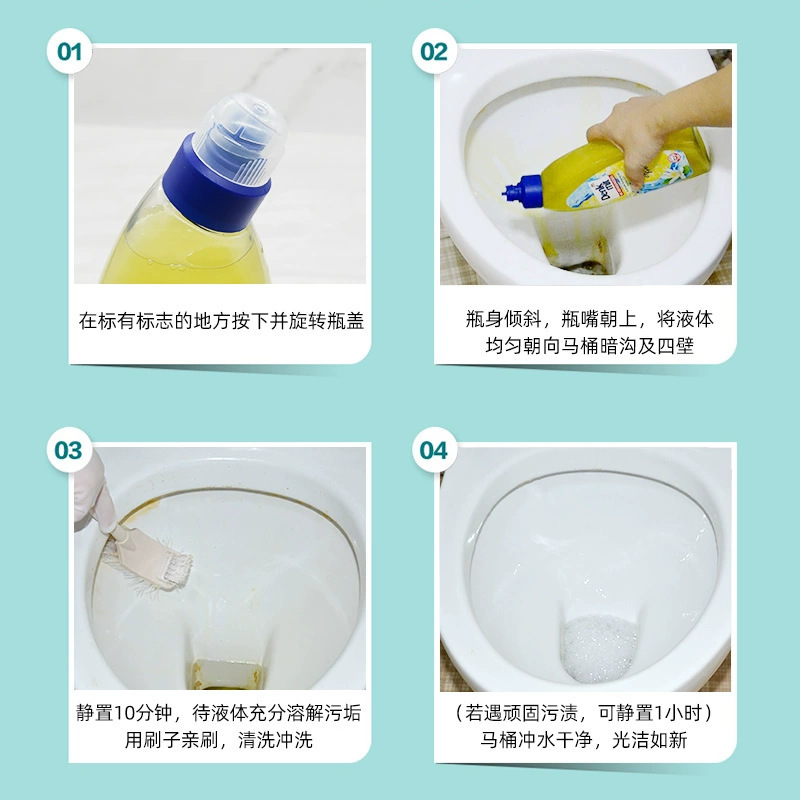 01

在标有标志的地方按下并旋转瓶盖

02

瓶身倾斜，瓶嘴朝上，将液体均匀朝向马桶暗沟及四壁

03

静置10分钟，待液体充分溶解污垢用刷子亲刷，清洗冲洗

04

（若遇顽固污渍，可静置1小时）马桶冲水干净，光洁如新