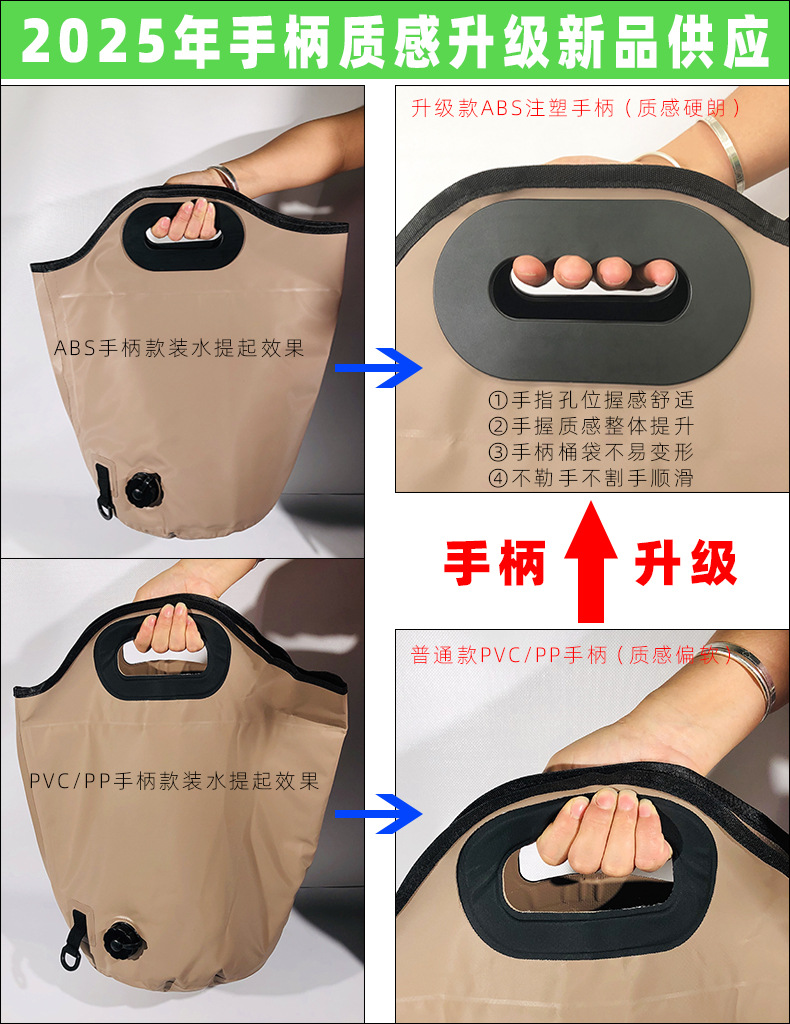 2025年手柄质感升级新品供应

ABS手柄款装水提起效果

升级款ABS注塑手柄（质感硬朗）

①手指孔位握感舒适
②手握质感整体提升
③手柄桶袋不易变形
④不勒手不割手顺滑

手柄 升级

PVC/PP手柄款装水提起效果

普通款PVC/PP手柄（质感偏软）