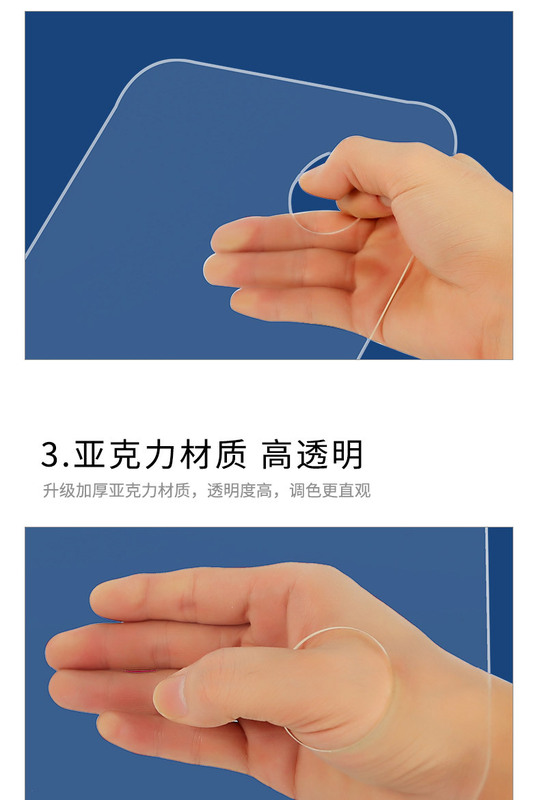 3.亚克力材质 高透明

升级加厚亚克力材质，透明度高，调色更直观