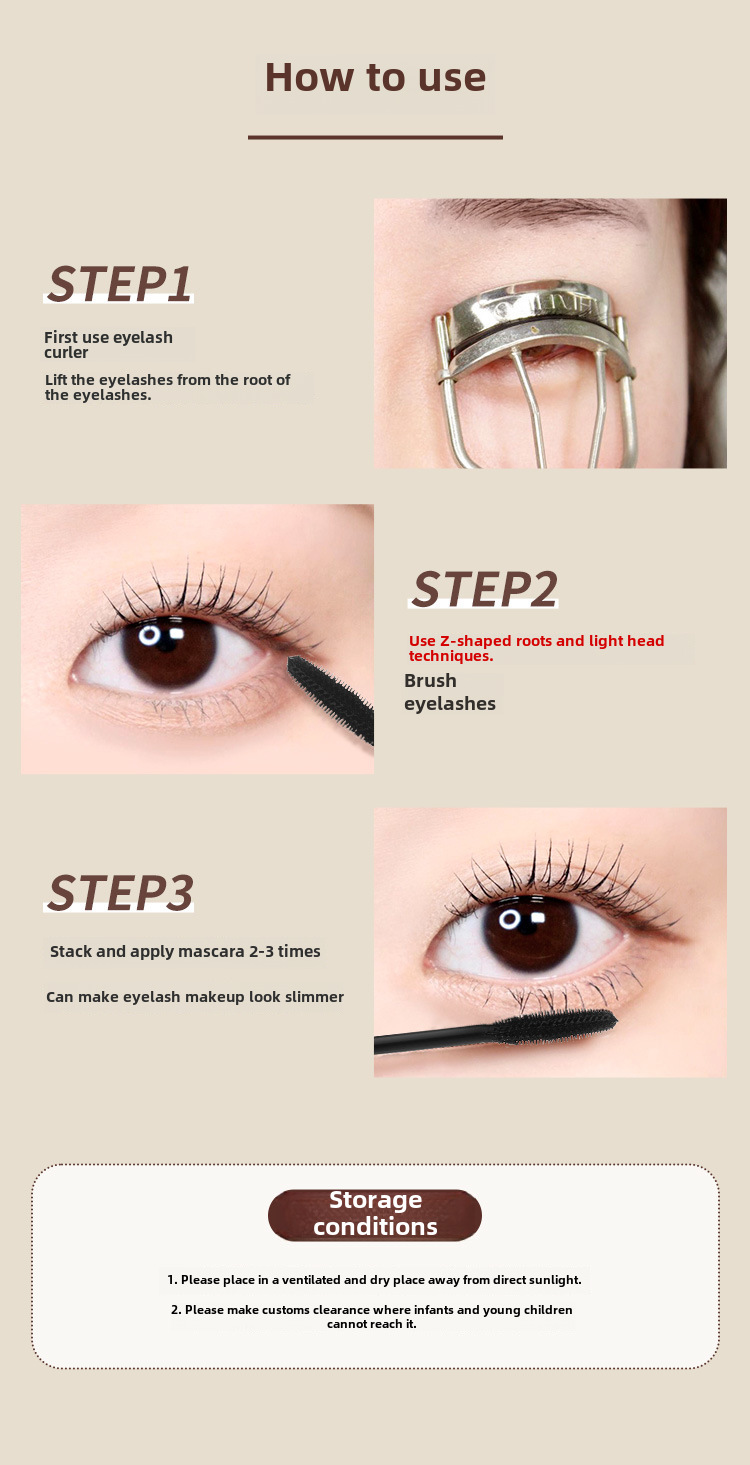 How to use

STEP1

First use eyelash curler

Lift the eyelashes from the root of the eyelashes.

STEP2

Use Z-shaped roots and light head techniques.

Brush eyelashes

STEP3

Stack and apply mascara 2-3 times

Can make eyelash makeup look slimmer

Storage conditions

1. Please place in a ventilated and dry place away from direct sunlight.

2. Please make customs clearance where infants and young children cannot reach it.