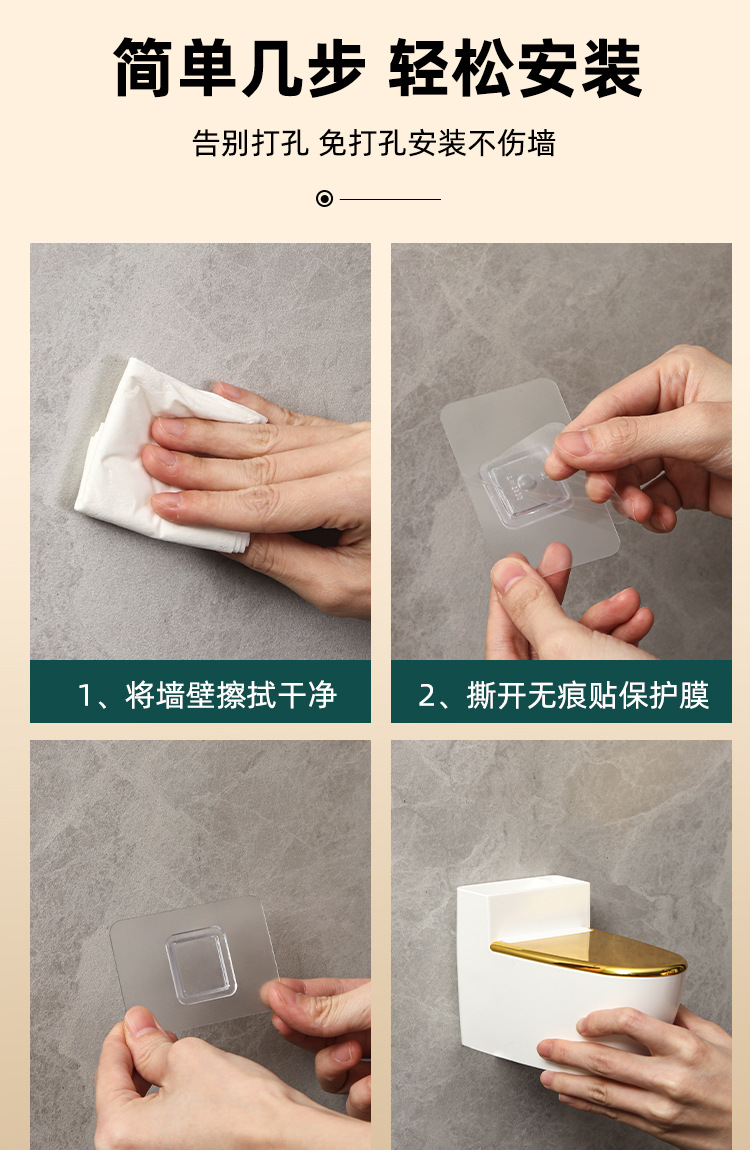 简单几步 轻松安装

告别打孔 免打孔安装不伤墙

1、将墙壁擦拭干净

2、撕开无痕贴保护膜