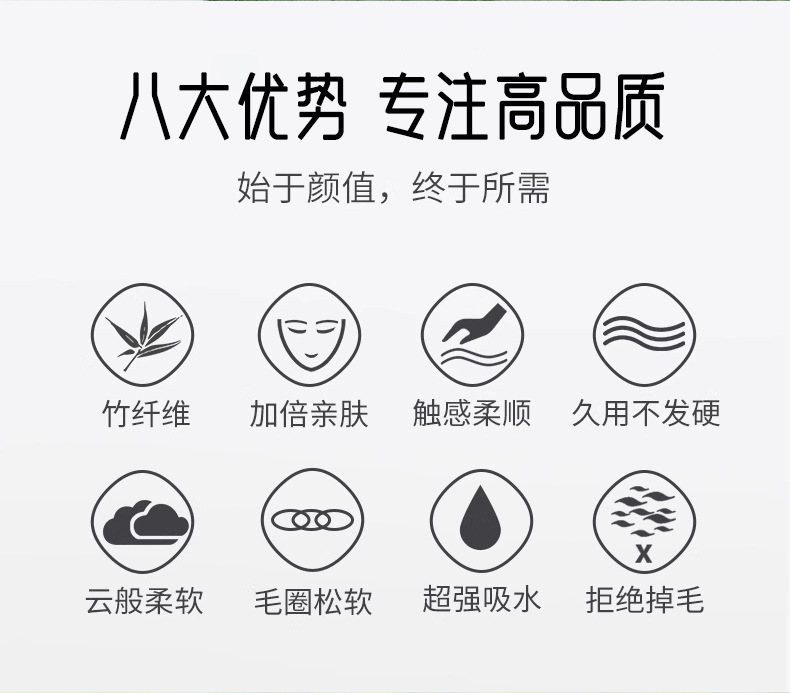 八大优势 专注高品质

始于颜值，终于所需

竹纤维 加倍亲肤 触感柔顺 久用不发硬

云般柔软 毛圈松软 超强吸水 拒绝掉毛