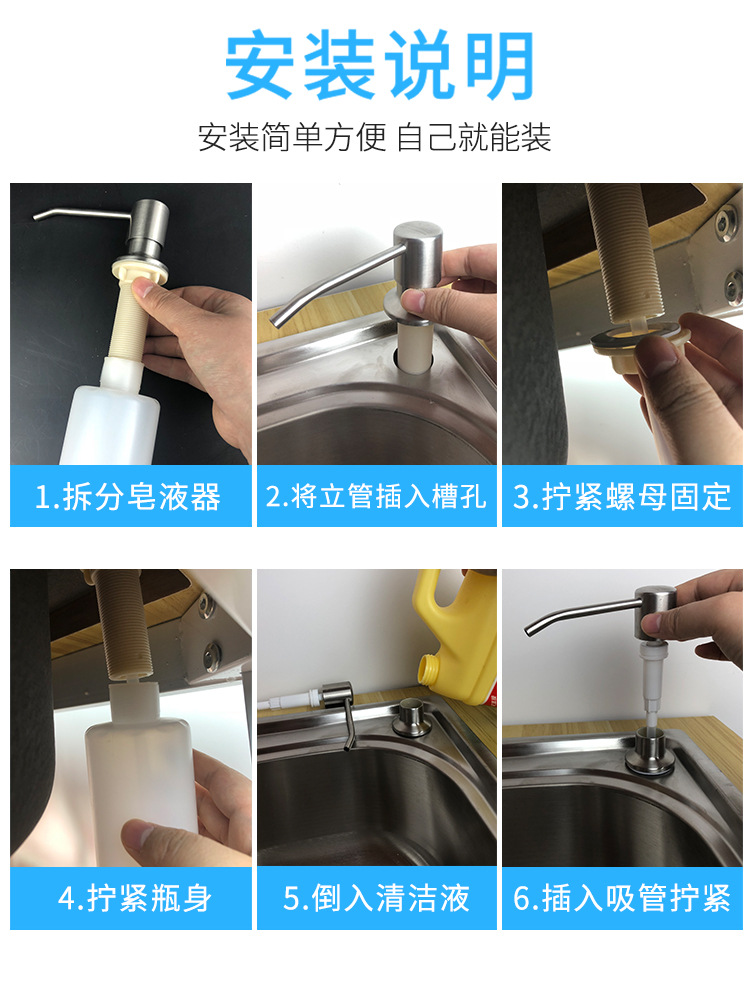 安装说明

安装简单方便 自己就能装

1.拆分皂液器

2.将立管插入槽孔

3.拧紧螺母固定

4.拧紧瓶身

5.倒入清洁液

6.插入吸管拧紧