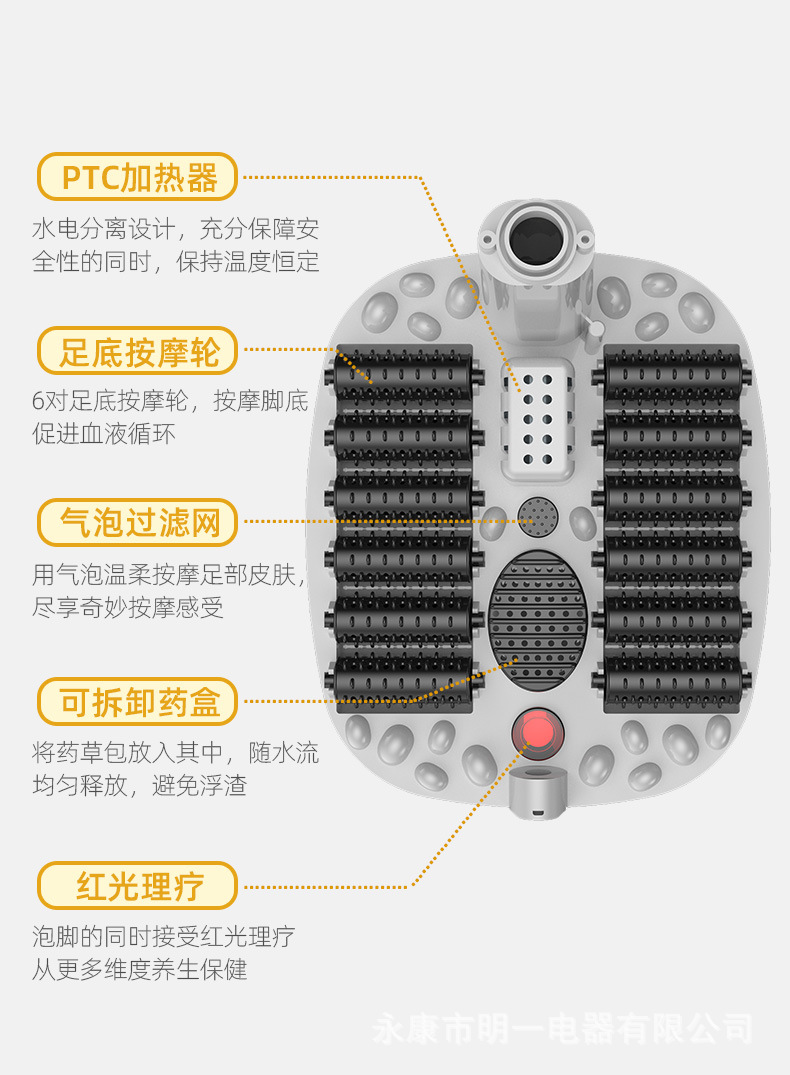 PTC加热器

水电分离设计，充分保障安全性的同时，保持温度恒定

足底按摩轮

6对足底按摩轮，按摩脚底促进血液循环

气泡过滤网

用气泡温柔按摩足部皮肤，尽享奇妙按摩感受

可拆卸药盒

将药草包放入其中，随水流均匀释放，避免浮渣

红光理疗

泡脚的同时接受红光理疗从更多维度养生保健

永康市明一电器有限公司