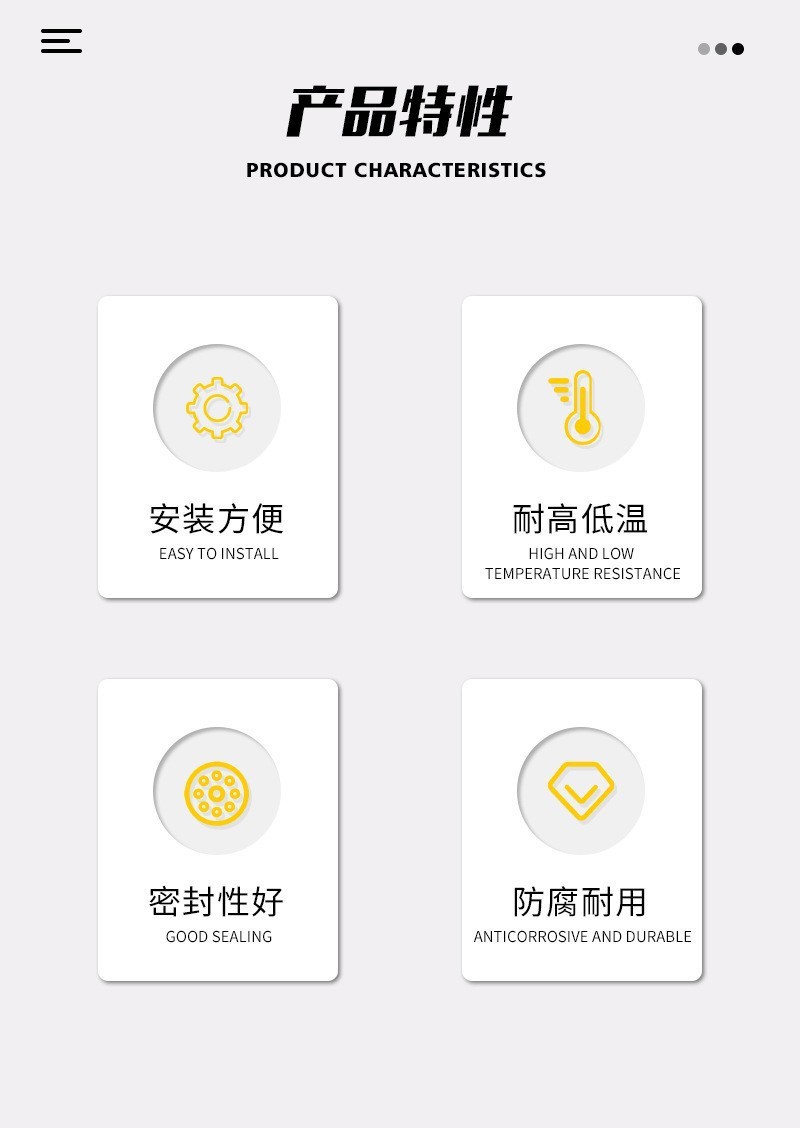 产品特性

PRODUCT CHARACTERISTICS

安装方便

EASY TO INSTALL

耐高低温

HIGH AND LOW TEMPERATURE RESISTANCE

密封性好

GOOD SEALING

防腐耐用

ANTICORROSIVE AND DURABLE