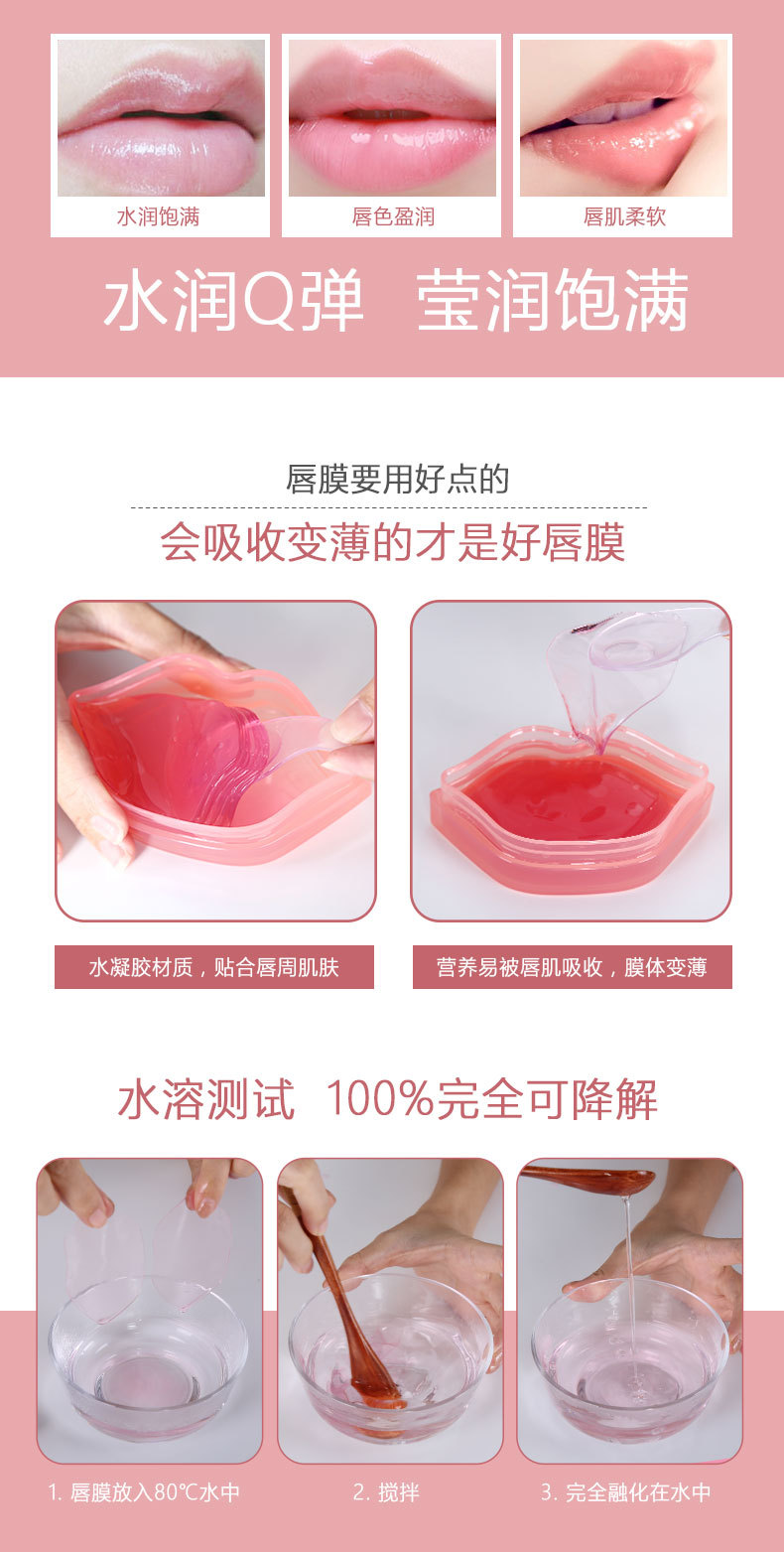 水润饱满

唇色盈润

唇肌柔软

水润Q弹　莹润饱满

唇膜要用好点的

会吸收变薄的才是好唇膜

水凝胶材质，贴合唇周肌肤

营养易被唇肌吸收，膜体变薄

水溶测试　100%完全可降解

1. 唇膜放入80℃水中

2. 搅拌

3. 完全融化在水中