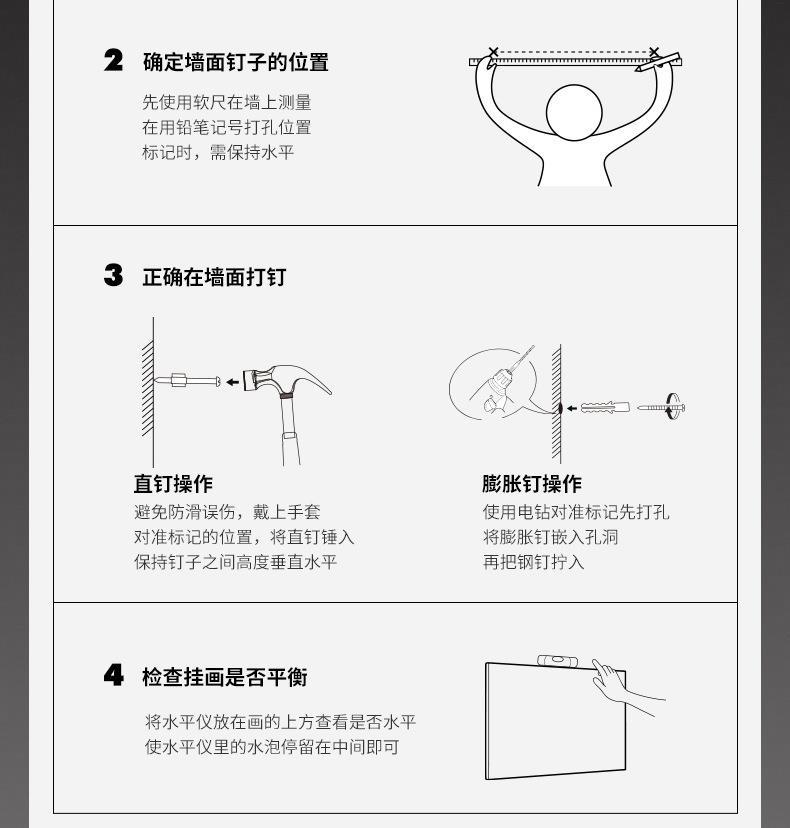 2 确定墙面钉子的位置

先使用软尺在墙上测量
在用铅笔记号打孔位置
标记时，需保持水平

3 正确在墙面打钉

直钉操作
避免防滑误伤，戴上手套
对准标记的位置，将直钉锤入
保持钉子之间高度垂直水平

膨胀钉操作
使用电钻对准标记先打孔
将膨胀钉嵌入孔洞
再把钢钉拧入

4 检查挂画是否平衡

将水平仪放在画的上方查看是否水平
使水平仪里的水泡停留在中间即可