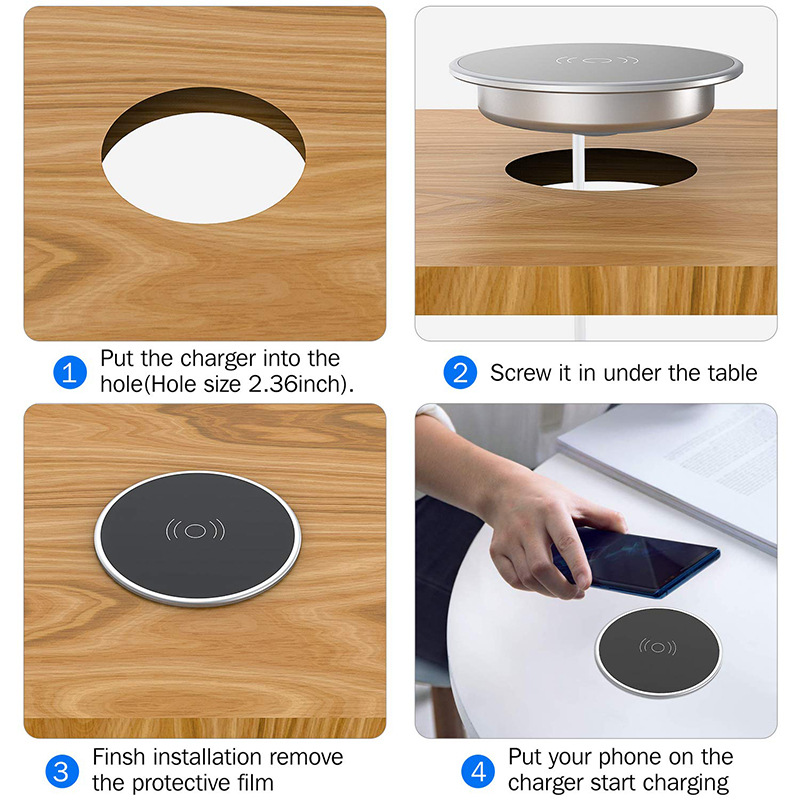 1 Put the charger into the hole(Hole size 2.36inch).

2 Screw it in under the table

3 Finsh installation remove the protective film

4 Put your phone on the charger start charging