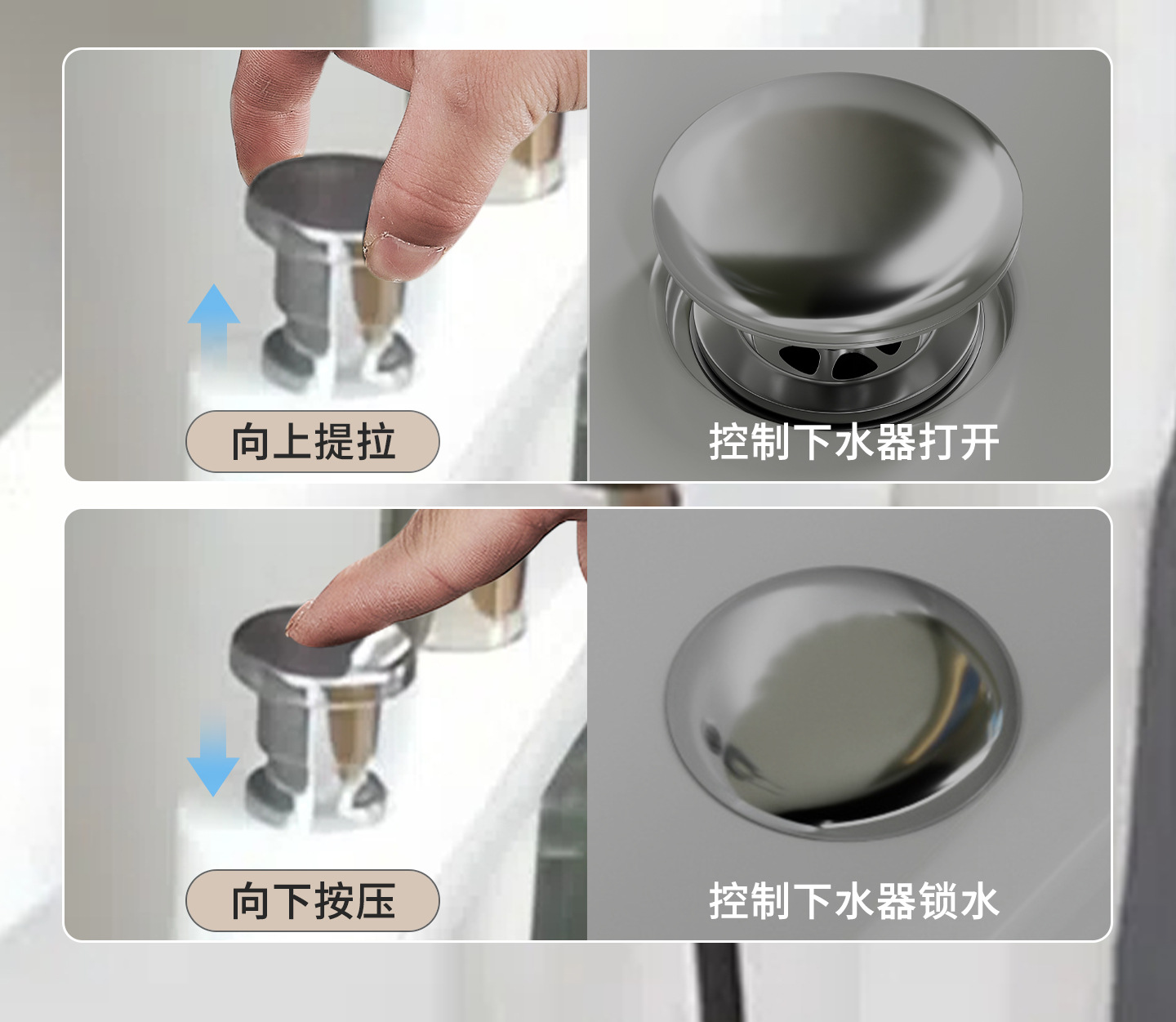 向上提拉

控制下水器打开

向下按压

控制下水器锁水