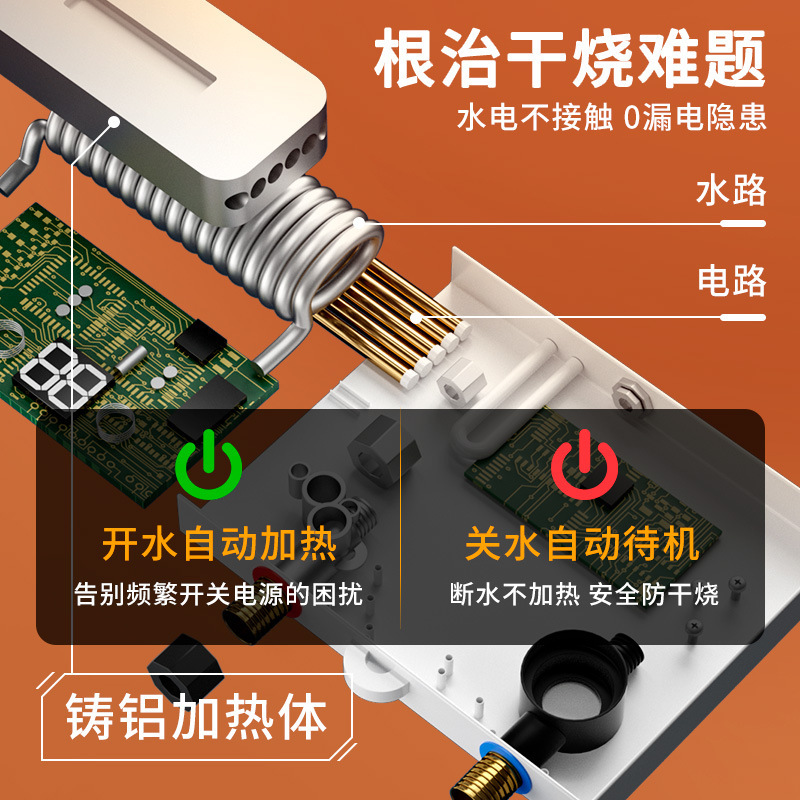 根治干烧难题
水电不接触 0漏电隐患

水路

电路

开水自动加热
告别频繁开关电源的困扰

关水自动待机
断水不加热 安全防干烧

铸铝加热体