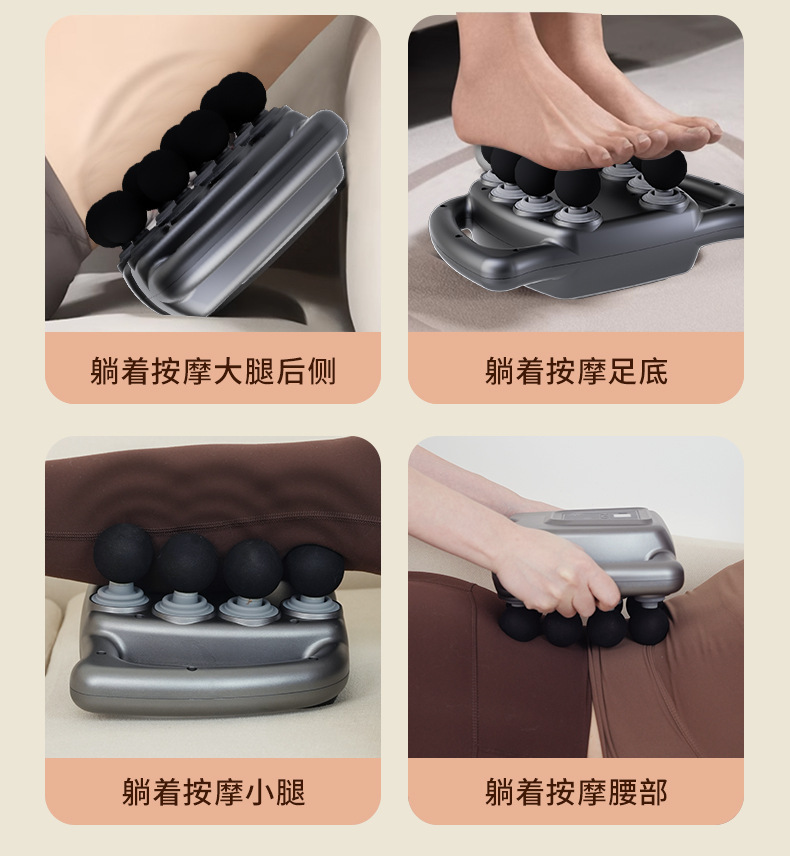 躺着按摩大腿后侧

躺着按摩足底

躺着按摩小腿

躺着按摩腰部