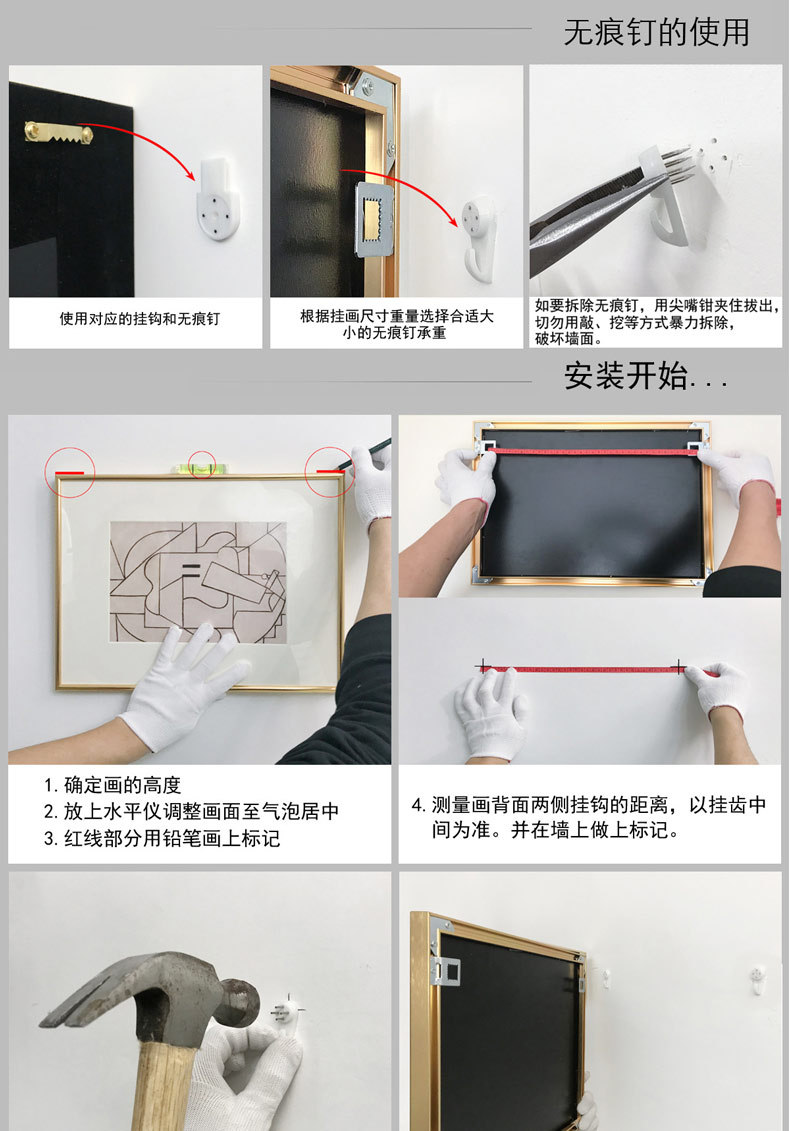 无痕钉的使用

使用对应的挂钩和无痕钉

根据挂画尺寸重量选择合适大小的无痕钉承重

如要拆除无痕钉，用尖嘴钳夹住拔出，切勿用敲、挖等方式暴力拆除，破坏墙面。

安装开始...

1. 确定画的高度
2. 放上水平仪调整画面至气泡居中
3. 红线部分用铅笔画上标记

4. 测量画背面两侧挂钩的距离，以挂齿中间为准。并在墙上做上标记。