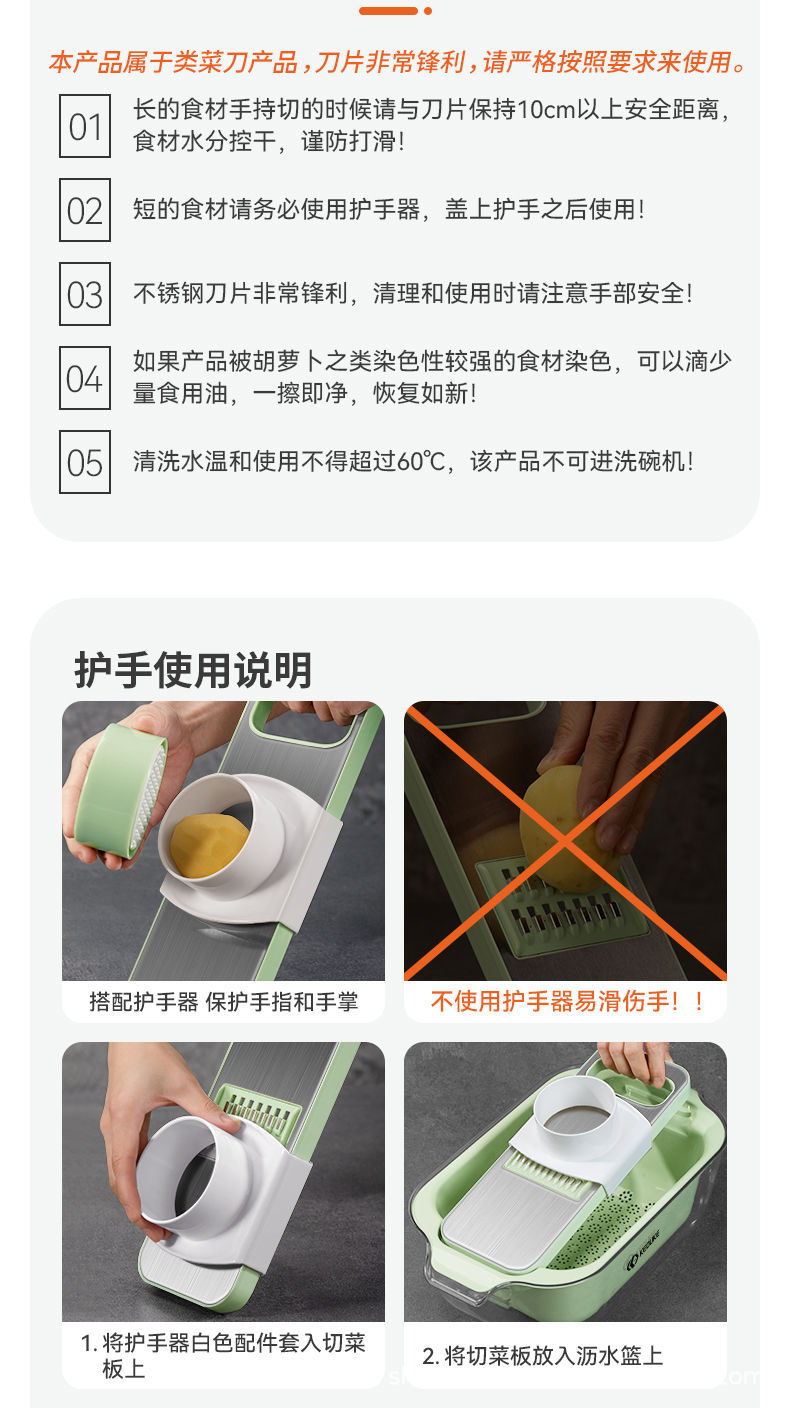 本产品属于类菜刀产品，刀片非常锋利，请严格按照要求来使用。

01 长的食材手持切的时候请与刀片保持10cm以上安全距离，食材水分控干，谨防打滑！

02 短的食材请务必使用护手器，盖上护手之后使用！

03 不锈钢刀片非常锋利，清理和使用时请注意手部安全！

04 如果产品被胡萝卜之类染色性较强的食材染色，可以滴少量食用油，一擦即净，恢复如新！

05 清洗水温和使用不得超过60℃，该产品不可进洗碗机！

护手使用说明

搭配护手器 保护手指和手掌

不使用护手器易滑伤手！！

1. 将护手器白色配件套入切菜板上

2. 将切菜板放入沥水篮上