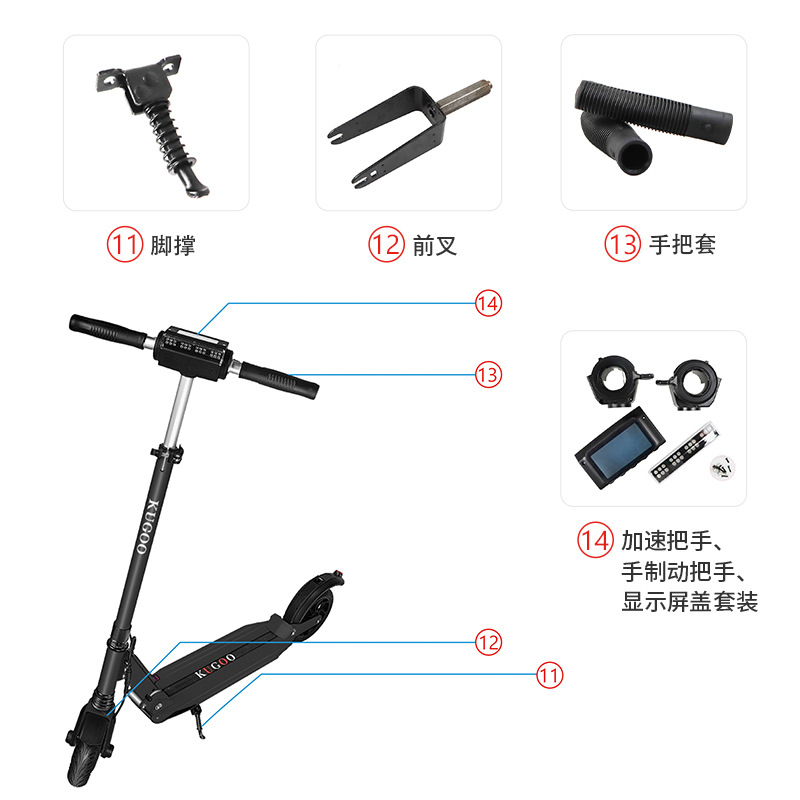 11 脚撑

12 前叉

13 手把套

14

13

KUGOO

KUGOO

12

11

14 加速把手、手制动把手、显示屏盖套装