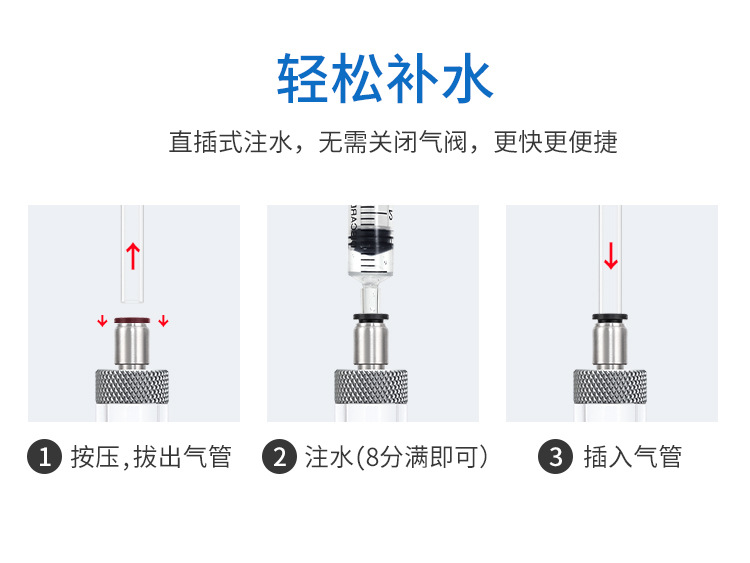 轻松补水

直插式注水，无需关闭气阀，更快更便捷

1 按压,拔出气管

2 注水(8分满即可)

3 插入气管