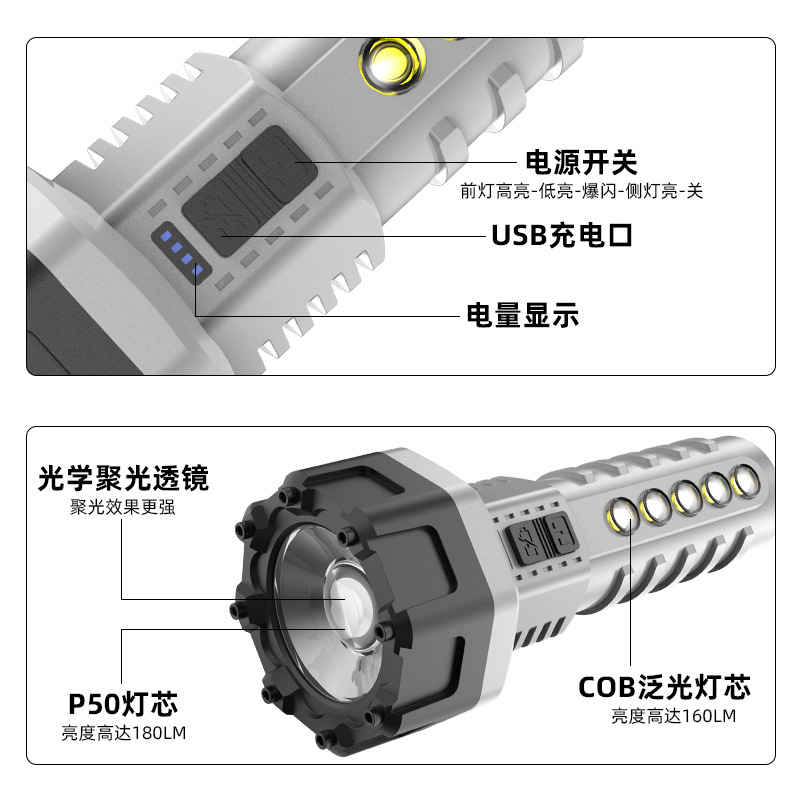 电源开关
前灯高亮-低亮-爆闪-侧灯亮-关

USB充电口

电量显示

光学聚光透镜
聚光效果更强

P50灯芯
亮度高达180LM

COB泛光灯芯
亮度高达160LM