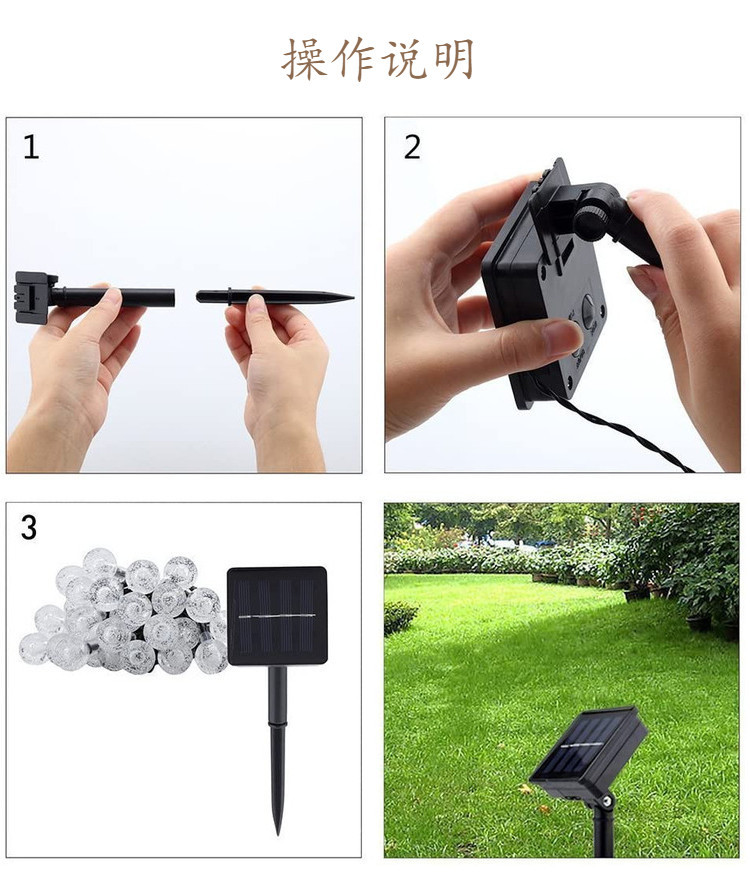 操作说明

1

2

3