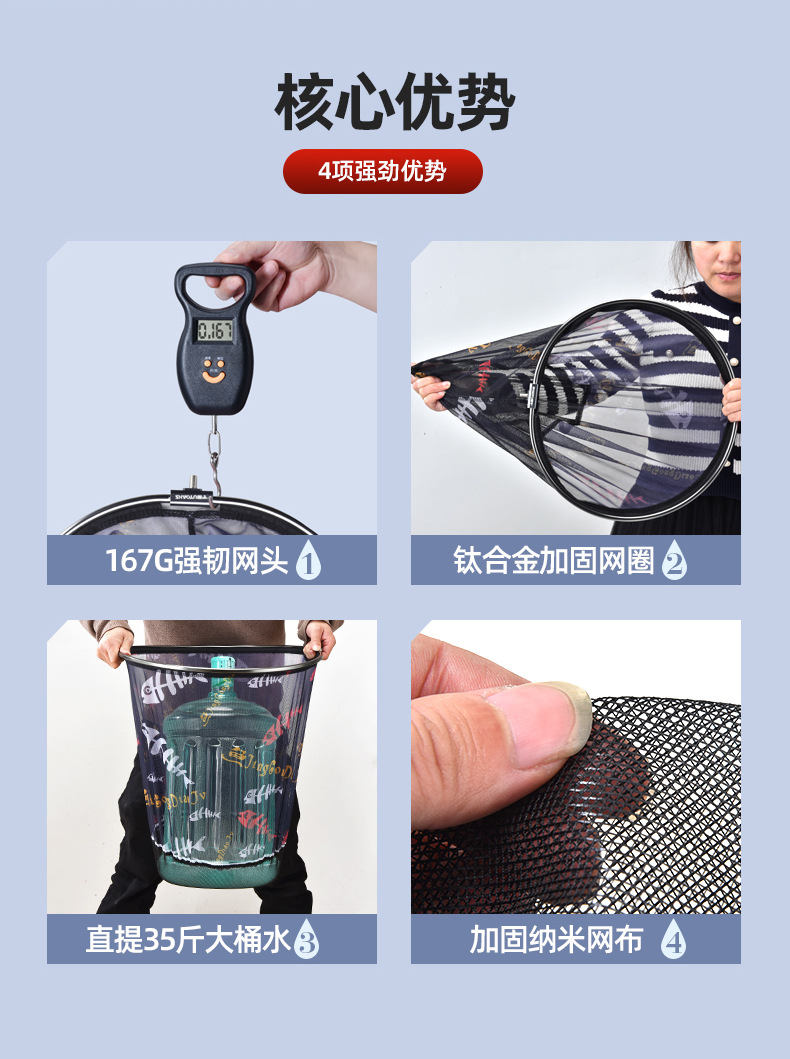 核心优势

4项强劲优势

0.167

167G强韧网头 1

钛合金加固网圈 2

直提35斤大桶水 3

加固纳米网布 4