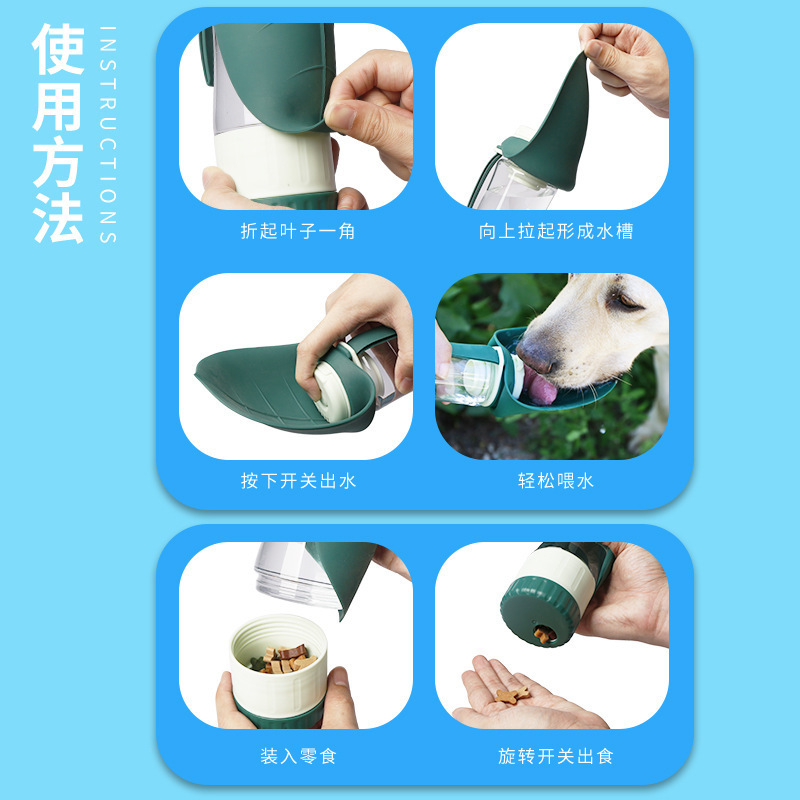 使用方法
INSTRUCTIONS

折起叶子一角

向上拉起形成水槽

按下开关出水

轻松喂水

装入零食

旋转开关出食