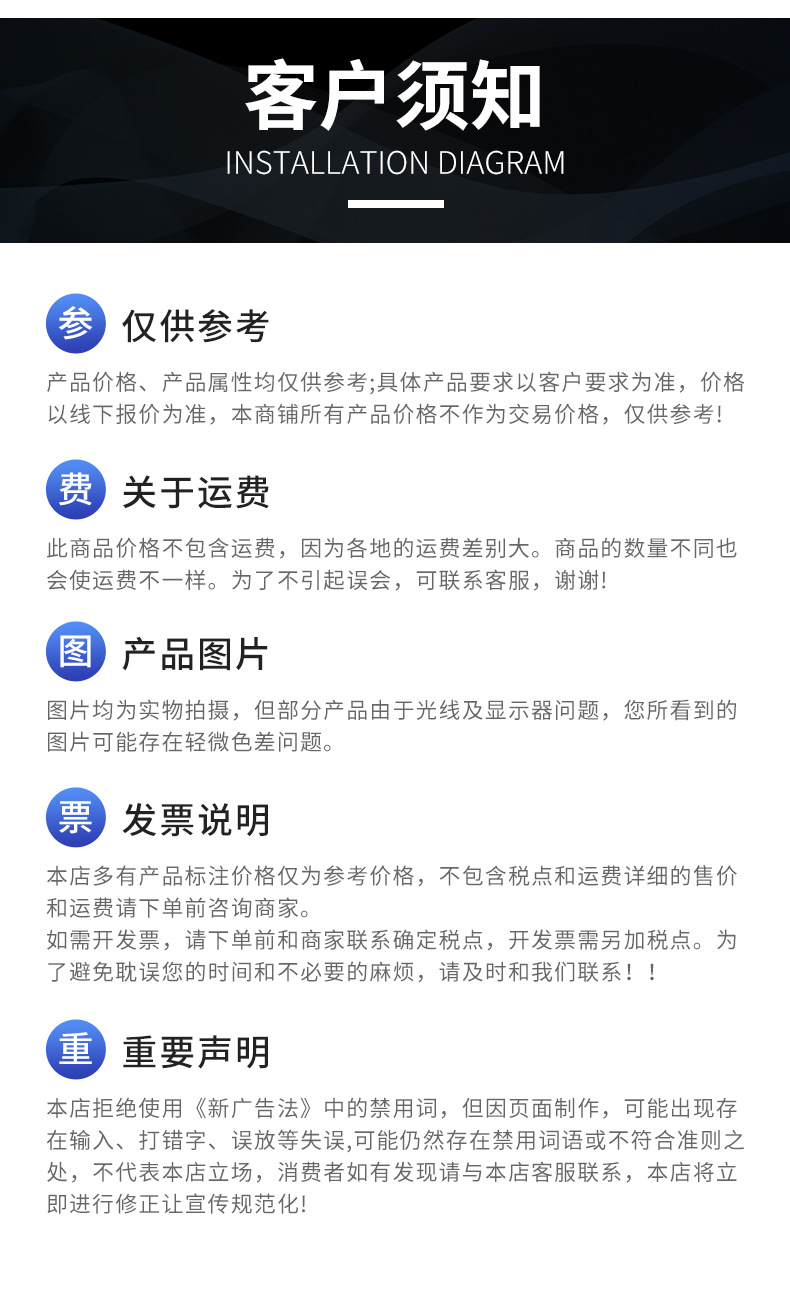 客户须知
INSTALLATION DIAGRAM

参 仅供参考

产品价格、产品属性均仅供参考;具体产品要求以客户要求为准，价格以线下报价为准，本商铺所有产品价格不作为交易价格，仅供参考!

费 关于运费

此商品价格不包含运费，因为各地的运费差别大。商品的数量不同也会使运费不一样。为了不引起误会，可联系客服，谢谢!

图 产品图片

图片均为实物拍摄，但部分产品由于光线及显示器问题，您所看到的图片可能存在轻微色差问题。

票 发票说明

本店多有产品标注价格仅为参考价格，不包含税点和运费详细的售价和运费请下单前咨询商家。
如需开发票，请下单前和商家联系确定税点，开发票需另加税点。为了避免耽误您的时间和不必要的麻烦，请及时和我们联系！！

重 重要声明

本店拒绝使用《新广告法》中的禁用词，但因页面制作，可能出现存在输入、打错字、误放等失误,可能仍然存在禁用词语或不符合准则之处，不代表本店立场，消费者如有发现请与本店客服联系，本店将立即进行修正让宣传规范化!